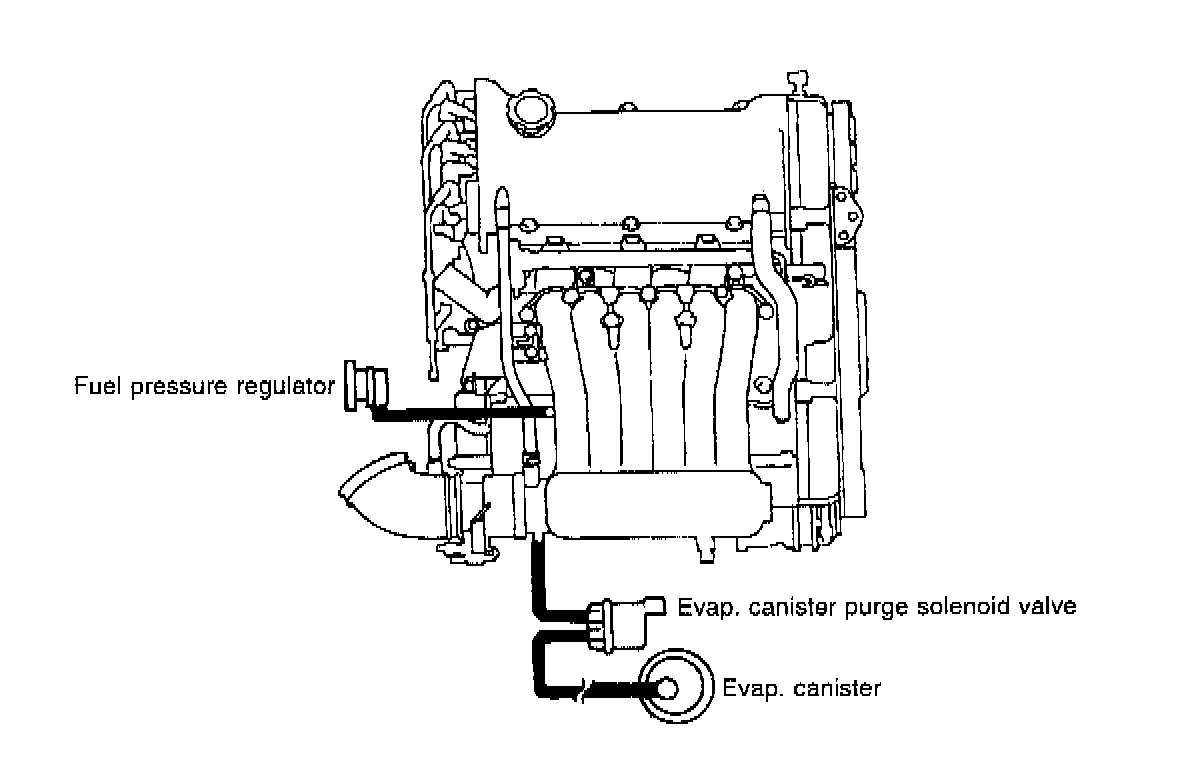 Fuel pressure regulator

Evap. canister purge solenoid valve

Evap. canister