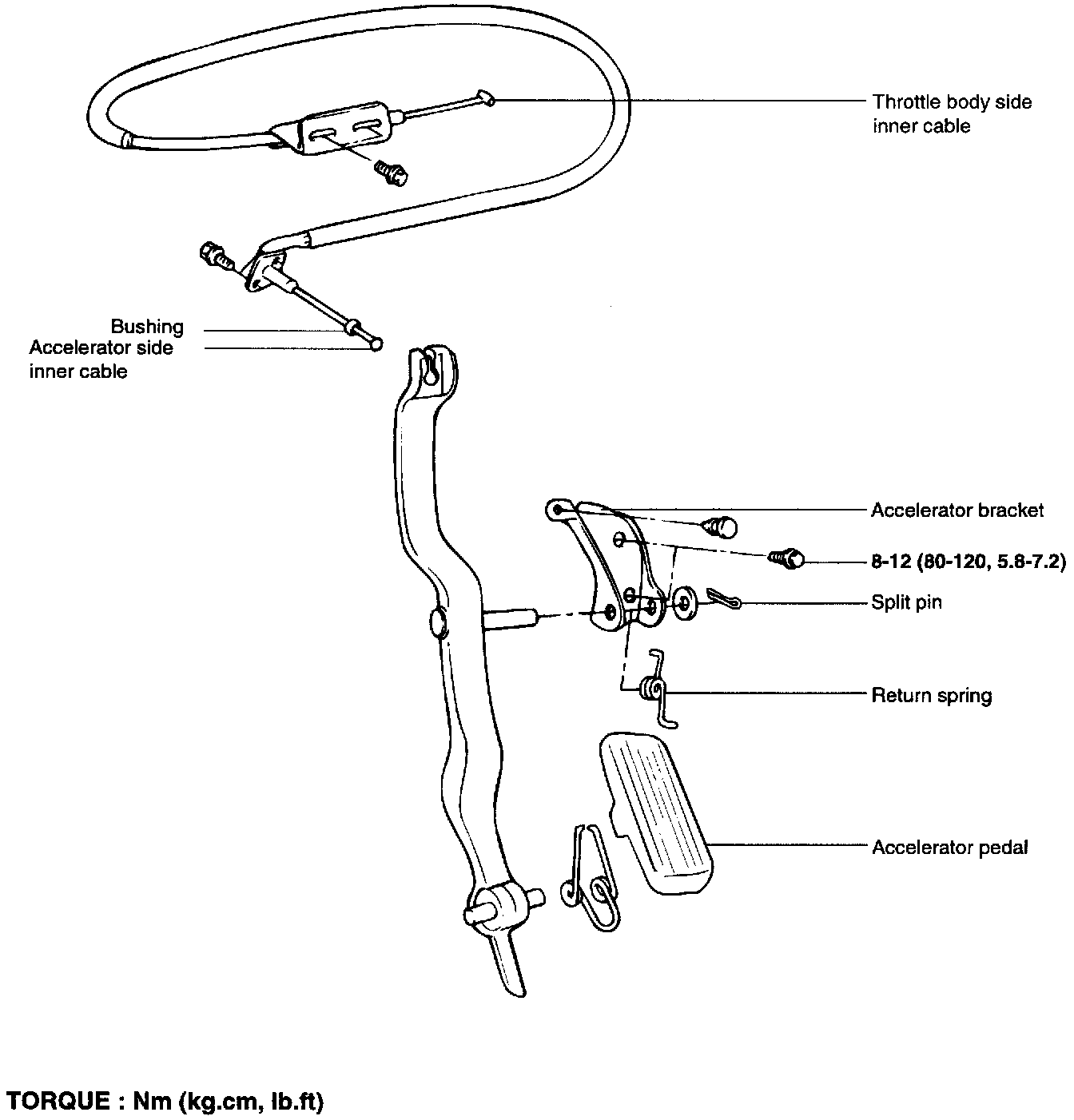 Throttle body side inner cable

Bushing

Accelerator side inner cable

Accelerator bracket

8-12 (80-120, 5.8-7.2)

Split pin

Return spring

Accelerator pedal

TORQUE : Nm (kg.cm, lb.ft)