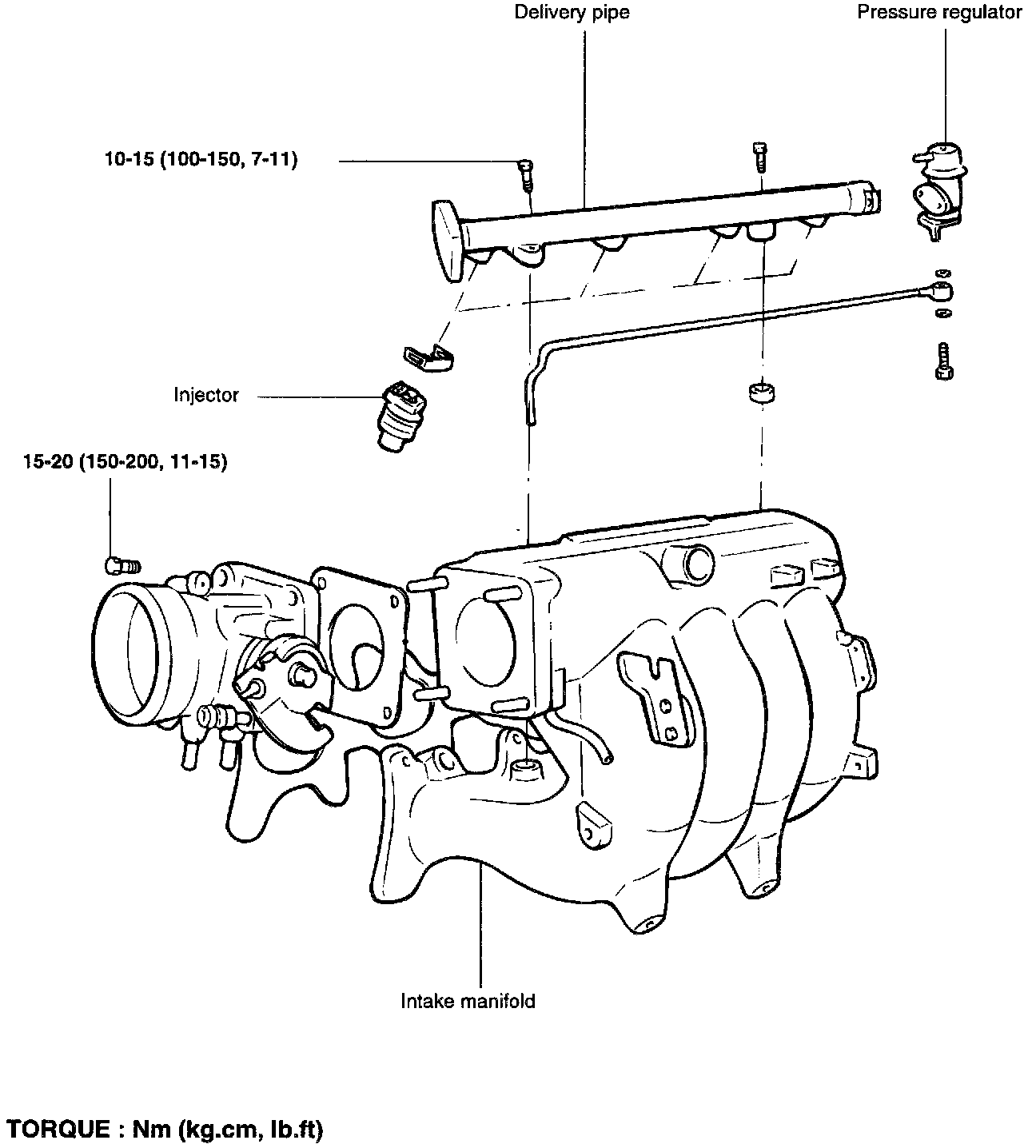 Delivery pipe

Pressure regulator

10-15 (100-150, 7-11)

Injector

15-20 (150-200, 11-15)

Intake manifold

TORQUE : Nm (kg.cm, lb.ft)