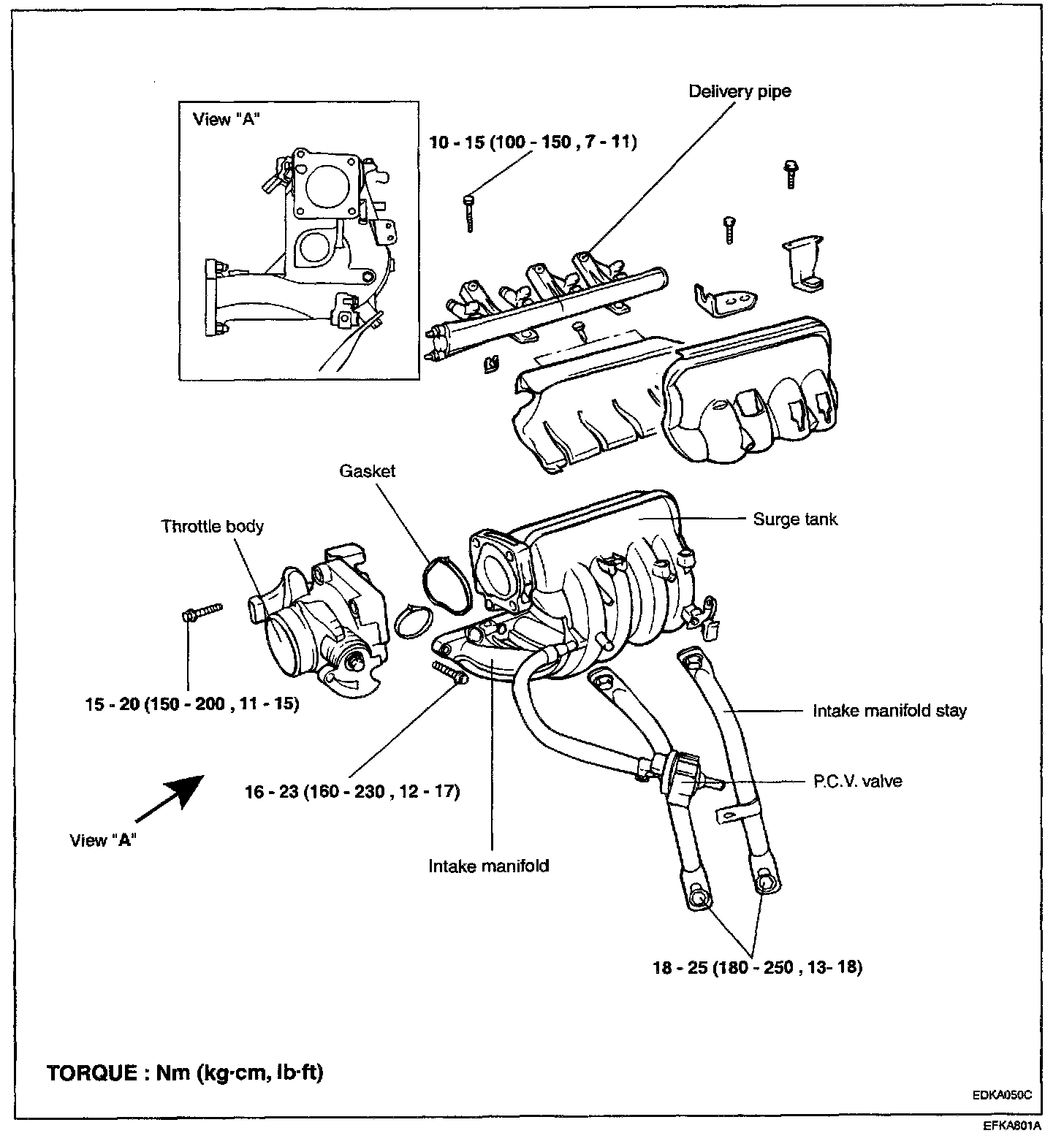 View "A"

Delivery pipe

10 - 15 (100 - 150 , 7 - 11)

Gasket

Throttle body

Surge tank

15 - 20 (150 - 200 , 11 - 15)

Intake manifold stay

16 - 23 (160 - 230 , 12 - 17)

P.C.V. valve

View "A"

Intake manifold

18 - 25 (180 - 250 , 13- 18)

TORQUE : Nm (kg·cm, lb·ft)

EDKA050C

EFKA801A