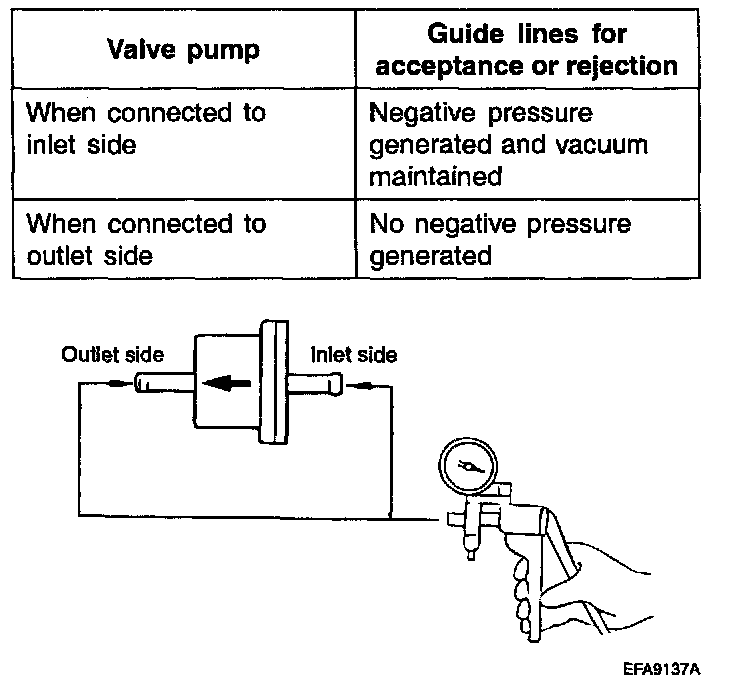 | Valve pump | Guide lines for acceptance or rejection |
|---|---|
| When connected to inlet side | Negative pressure generated and vacuum maintained |
| When connected to outlet side | No negative pressure generated |

Outlet side
Inlet side

EFA9137A