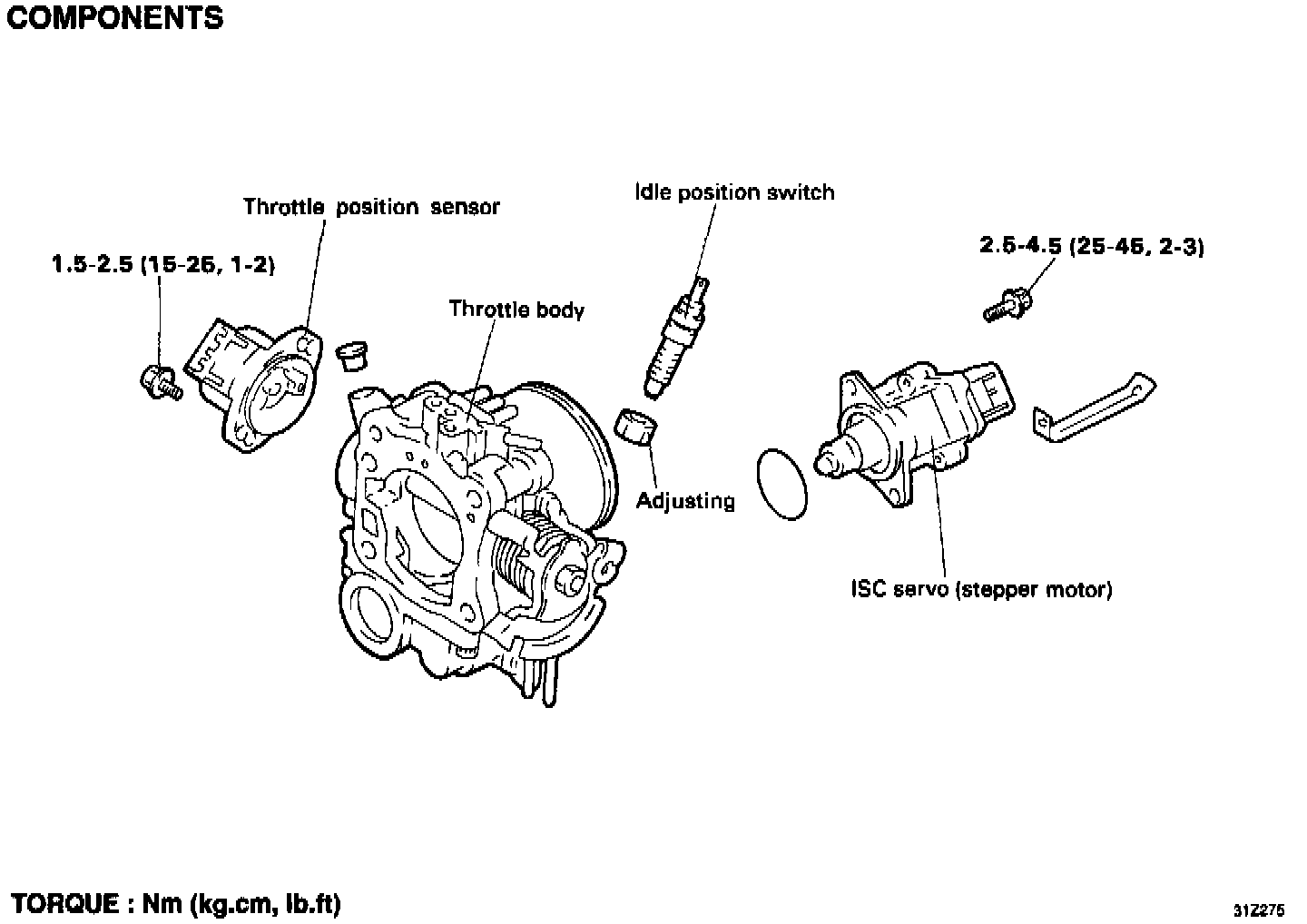 COMPONENTS

Throttle position sensor

Idle position switch

1.5-2.5 (15-25, 1-2)

2.5-4.5 (25-45, 2-3)

Throttle body

Adjusting

ISC servo (stepper motor)

TORQUE : Nm (kg.cm, lb.ft)

31Z275