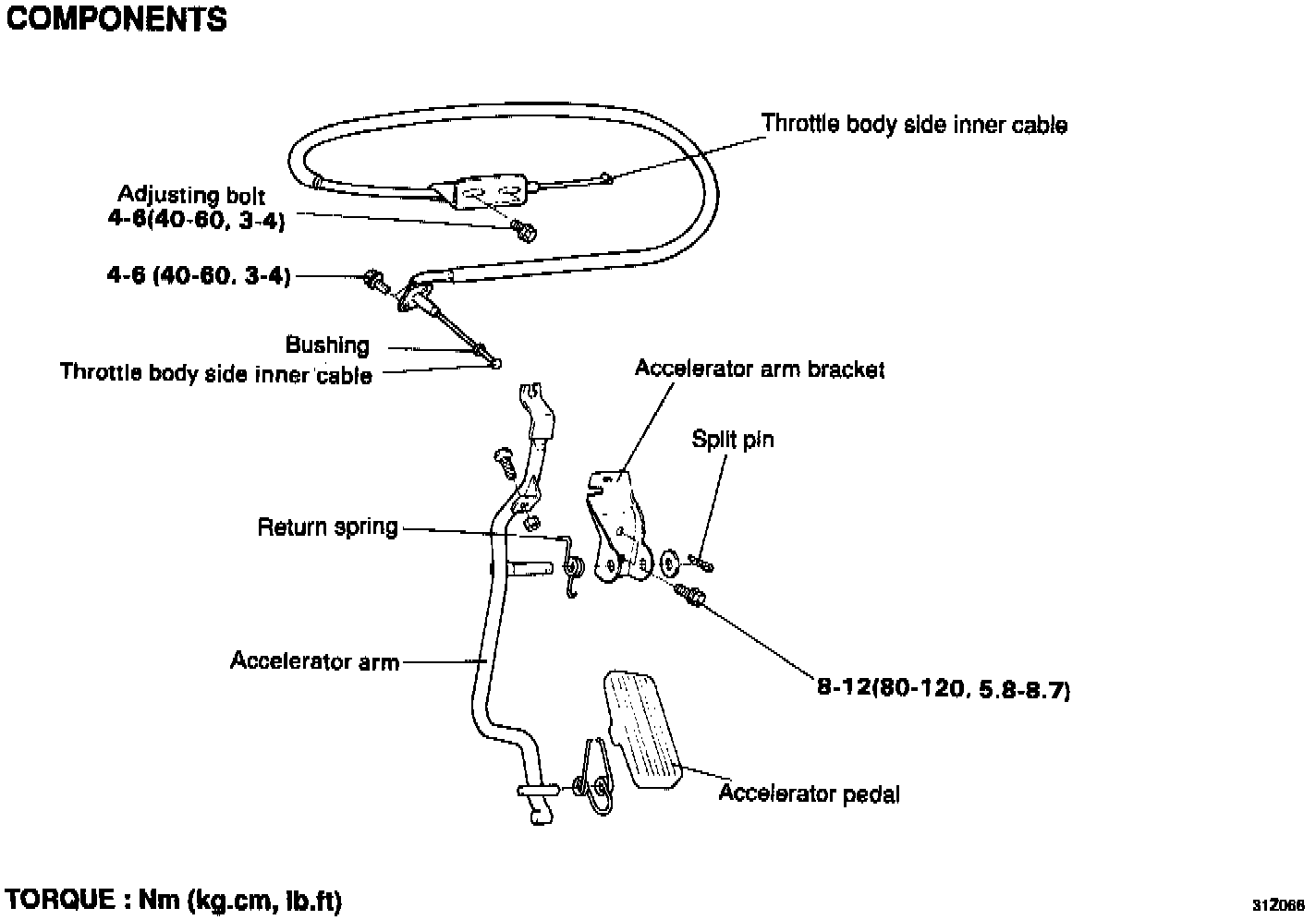 COMPONENTS

Throttle body side inner cable

Adjusting bolt
4-6(40-60, 3-4)

4-6 (40-60, 3-4)

Bushing
Throttle body side inner cable

Accelerator arm bracket

Split pin

Return spring

Accelerator arm

8-12(80-120, 5.8-8.7)

Accelerator pedal

TORQUE : Nm (kg.cm, lb.ft)

31Z066