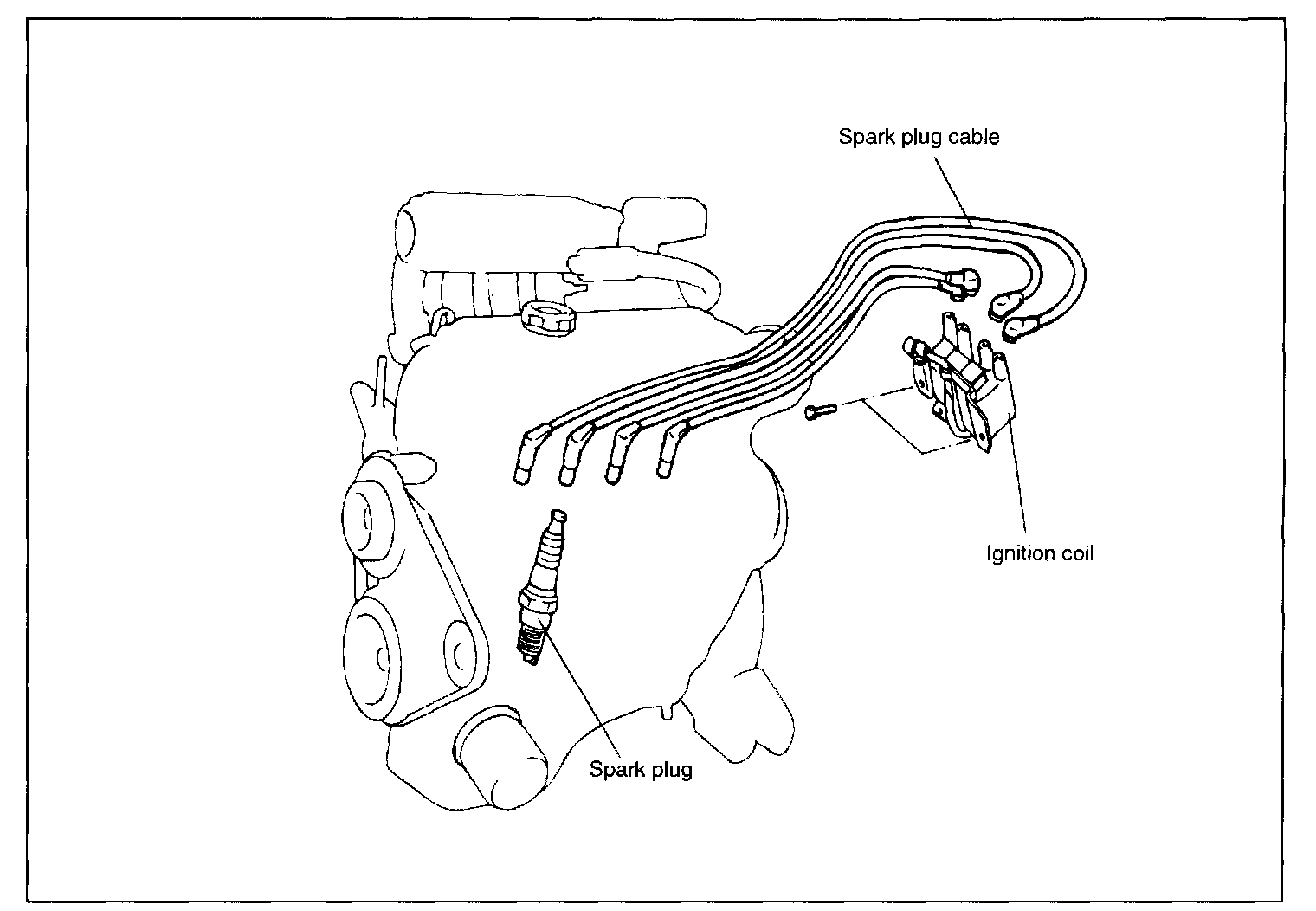 Spark plug cable

Ignition coil

Spark plug