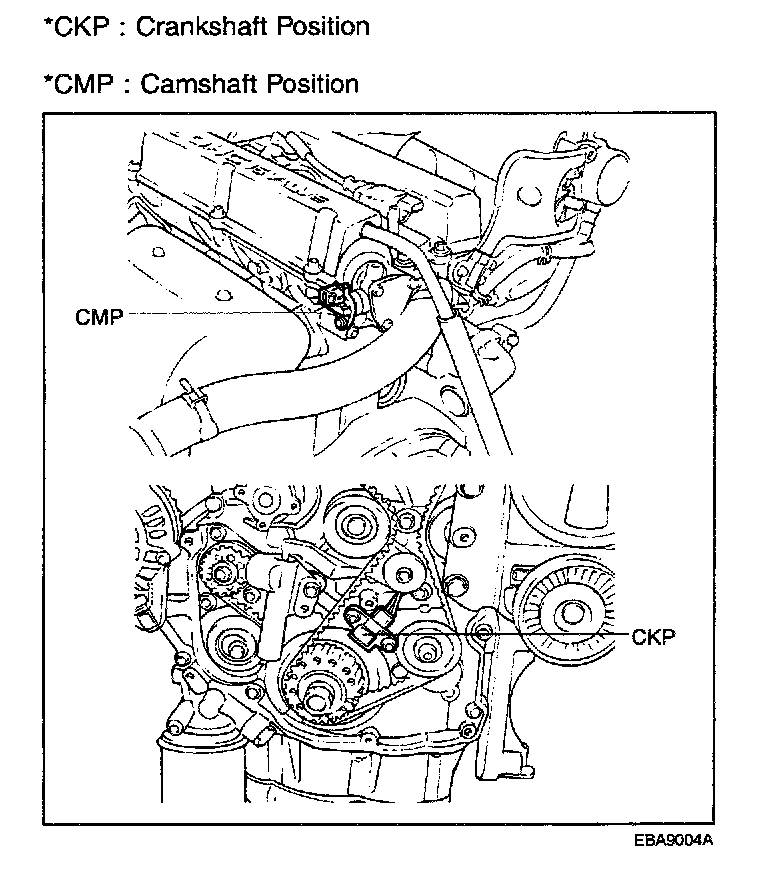 *CKP : Crankshaft Position

*CMP : Camshaft Position

CMP

CKP

EBA9004A