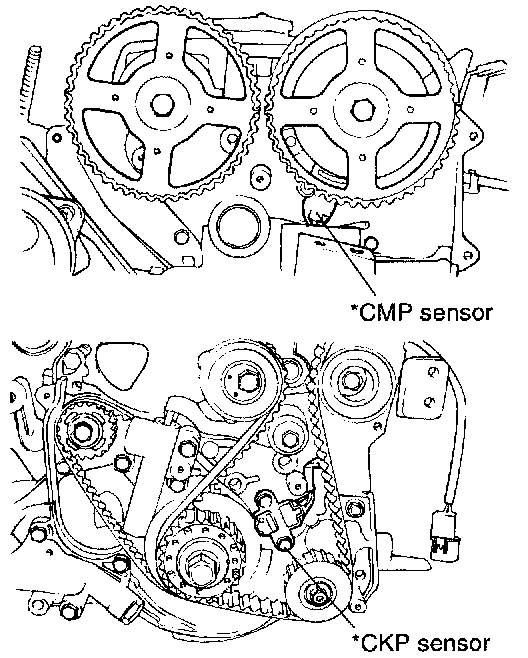 *CMP sensor

*CKP sensor