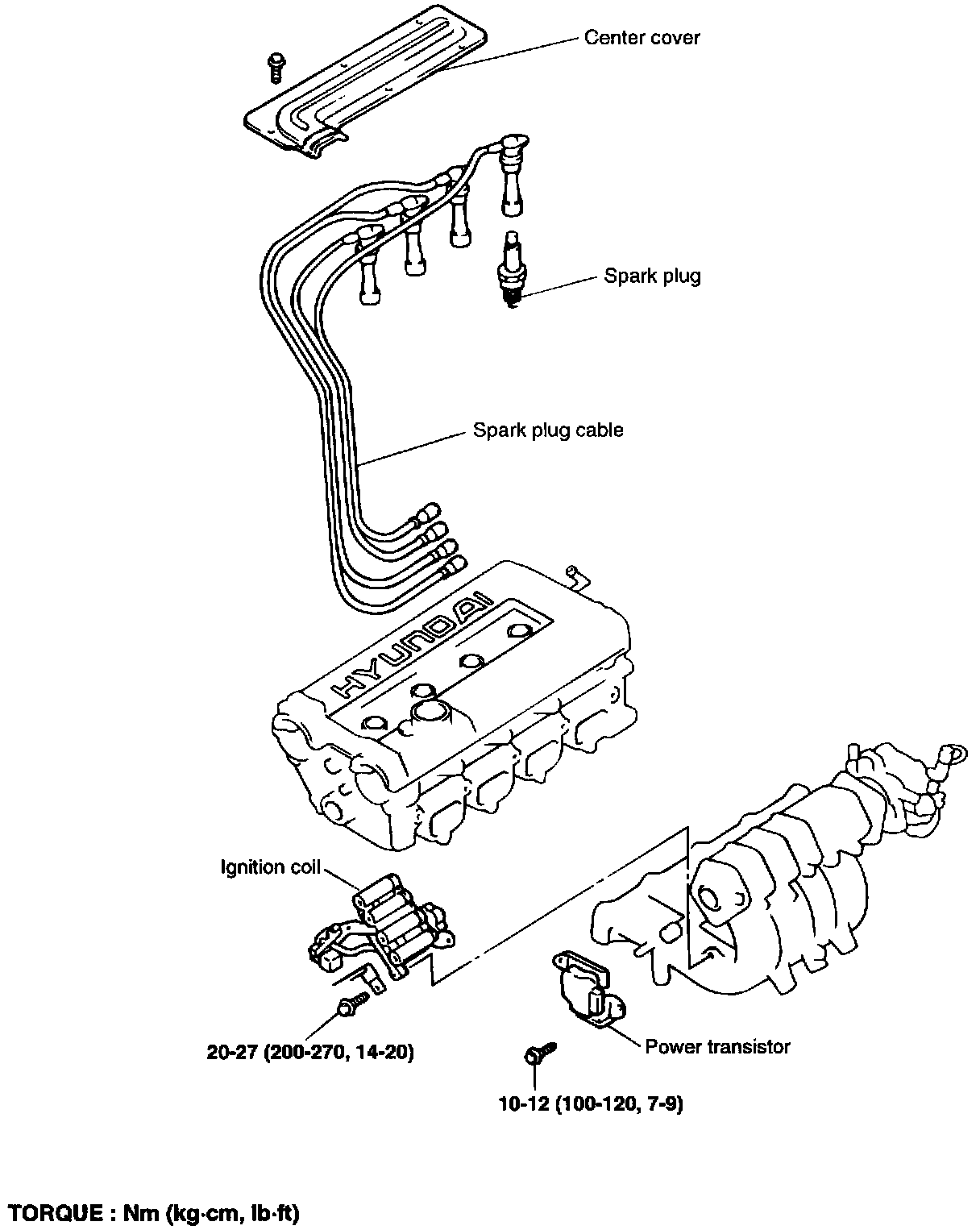 Center cover

Spark plug

Spark plug cable

HYUNDAI

Ignition coil

20-27 (200-270, 14-20)

Power transistor

10-12 (100-120, 7-9)

TORQUE : Nm (kg·cm, lb·ft)