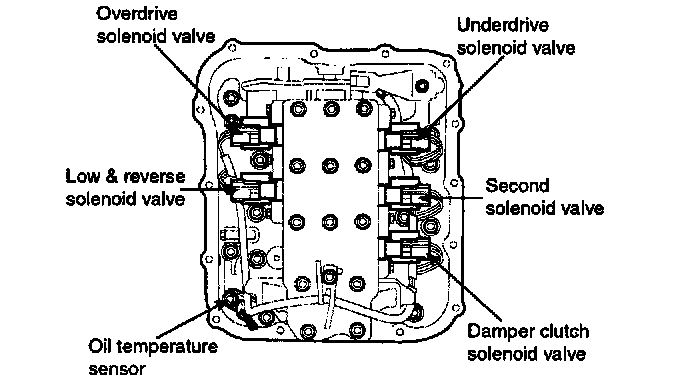 Overdrive solenoid valve

Underdrive solenoid valve

Low & reverse solenoid valve

Second solenoid valve

Oil temperature sensor

Damper clutch solenoid valve