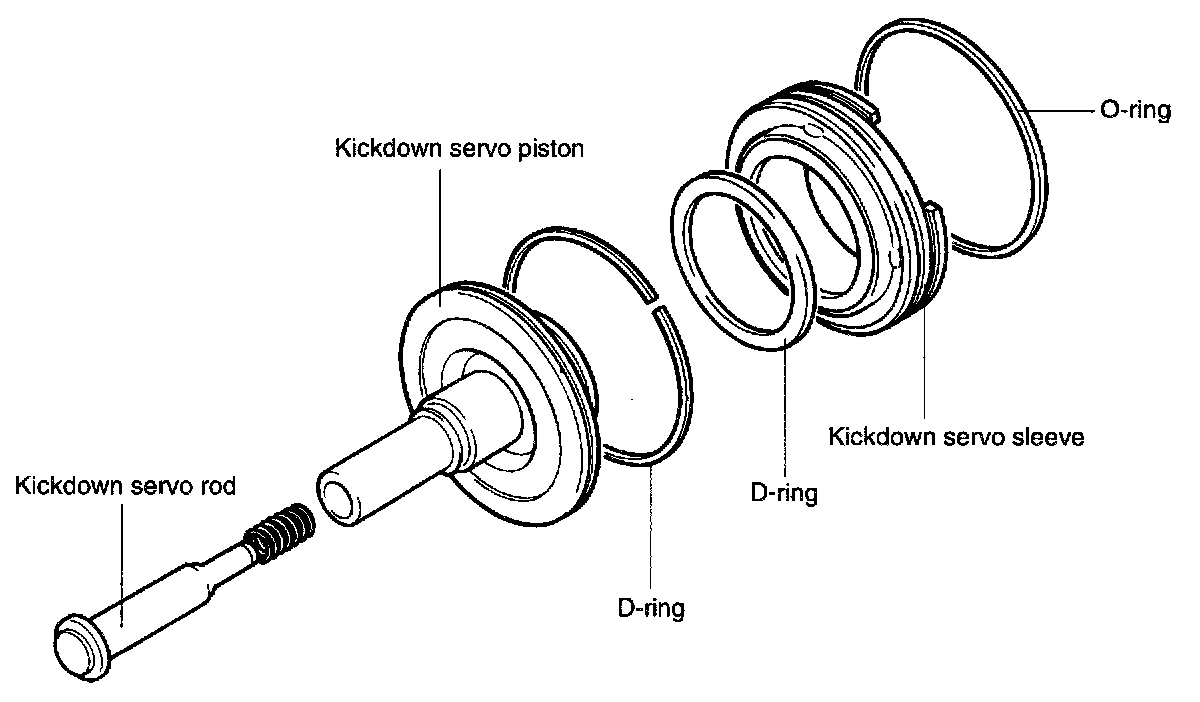 O-ring

Kickdown servo piston

Kickdown servo sleeve

D-ring

Kickdown servo rod

D-ring