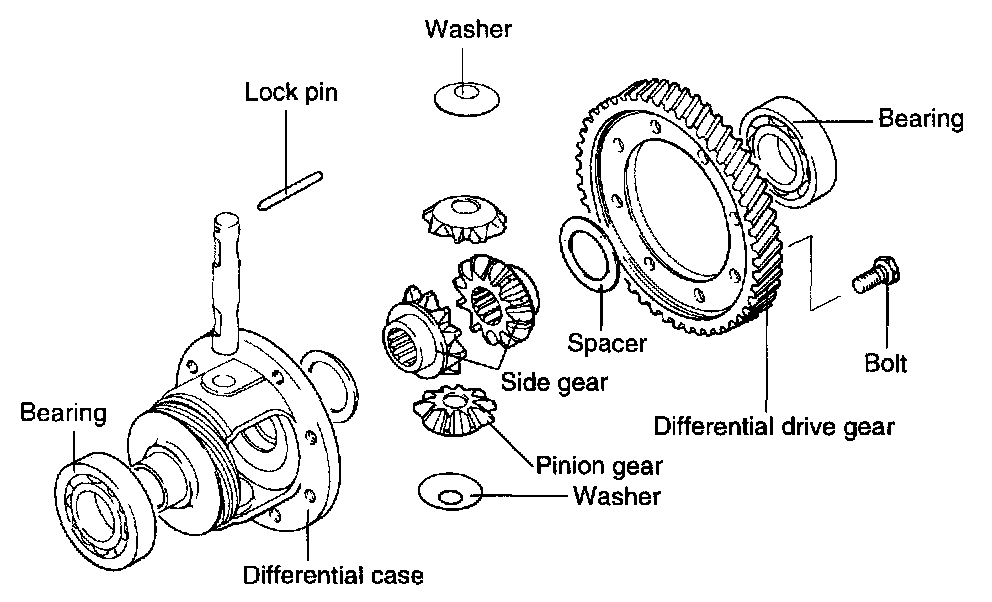 Washer
Lock pin
Bearing
Spacer
Bolt
Side gear
Bearing
Differential drive gear
Pinion gear
Washer
Differential case