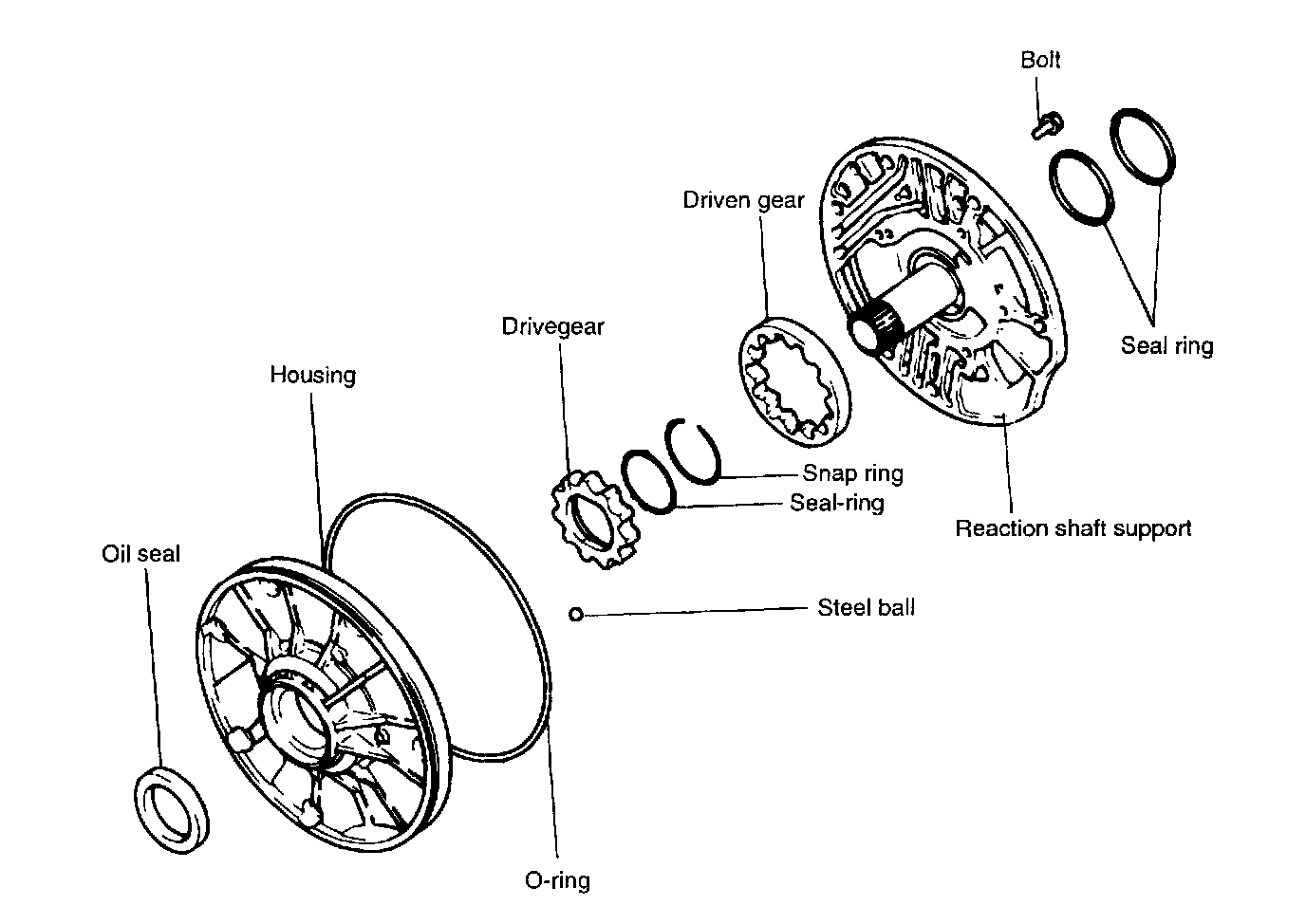 Bolt

Driven gear

Seal ring

Drivegear

Housing

Snap ring

Seal-ring

Reaction shaft support

Oil seal

Steel ball

O-ring