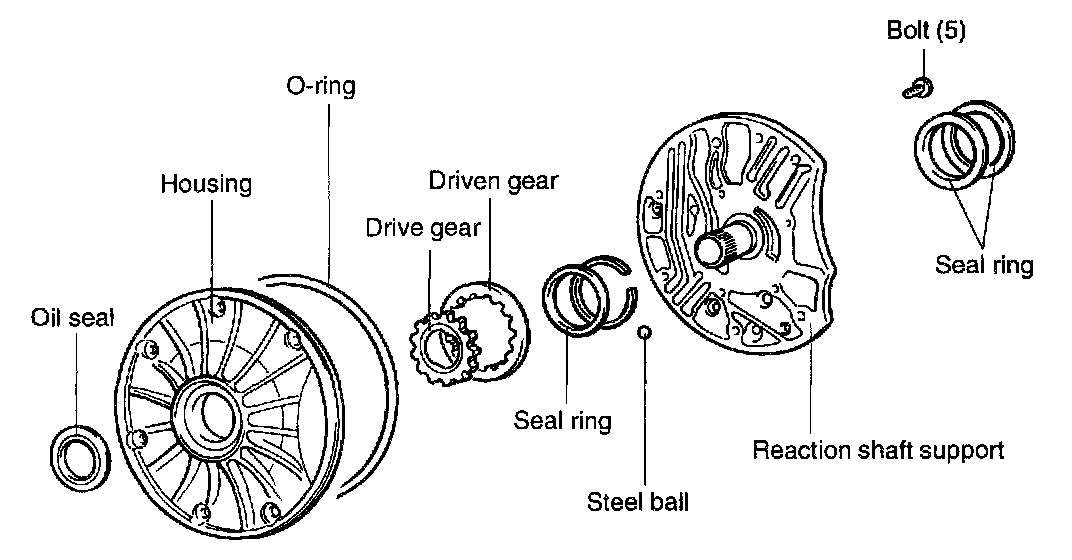 Bolt (5)

O-ring

Housing

Driven gear

Drive gear

Seal ring

Oil seal

Seal ring

Reaction shaft support

Steel ball