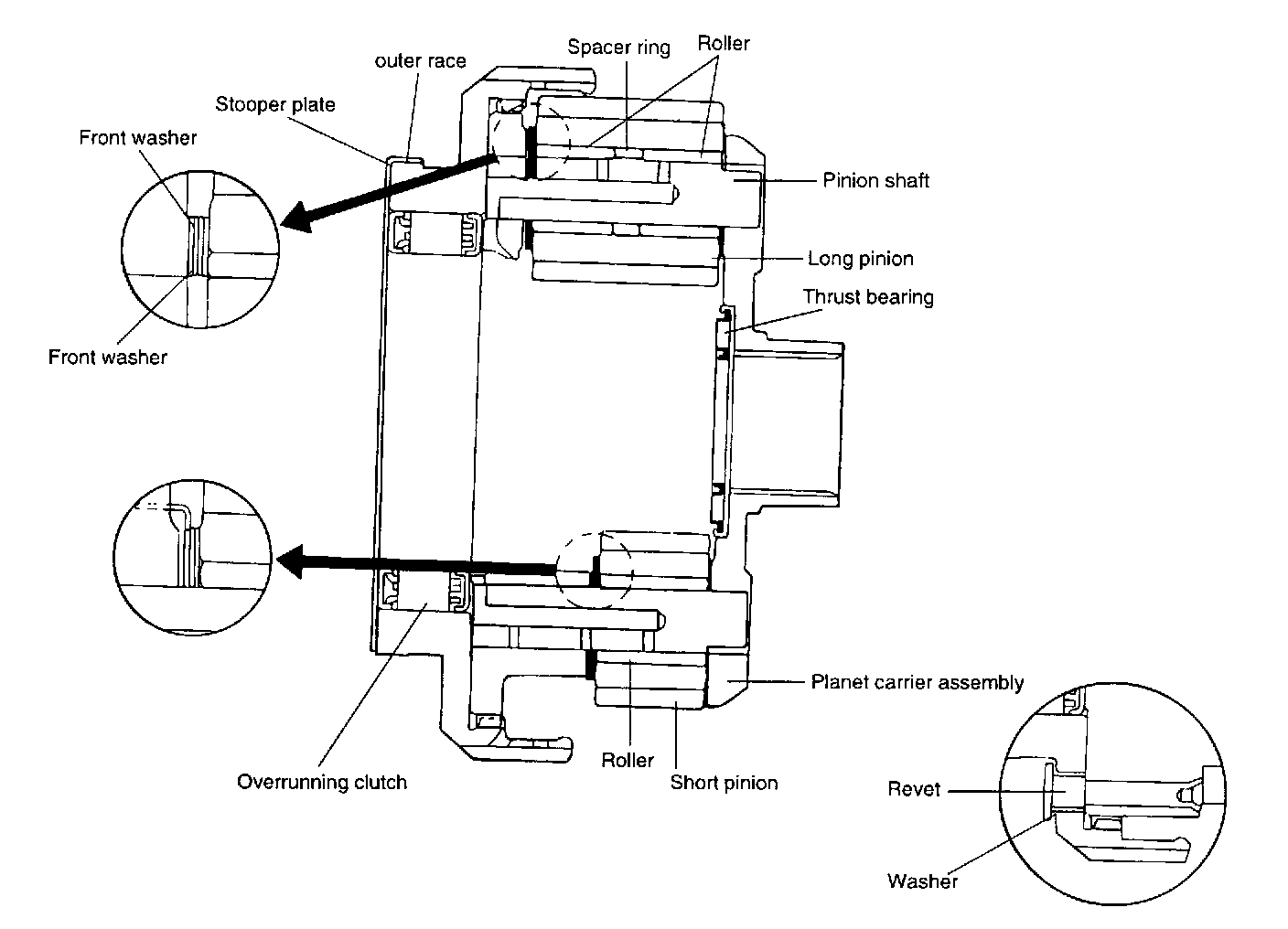 outer race
Spacer ring
Roller
Stooper plate
Front washer
Pinion shaft
Long pinion
Thrust bearing
Front washer
Planet carrier assembly
Roller
Short pinion
Overrunning clutch
Revet
Washer