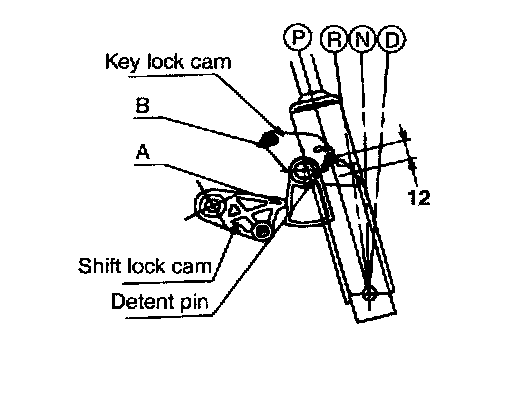 P
R
N
D
Key lock cam
B
A
12
Shift lock cam
Detent pin