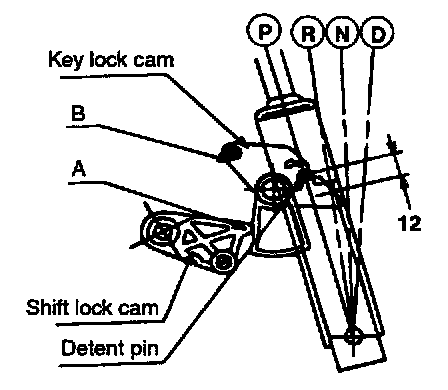 P
R
N
D
Key lock cam
B
A
12
Shift lock cam
Detent pin