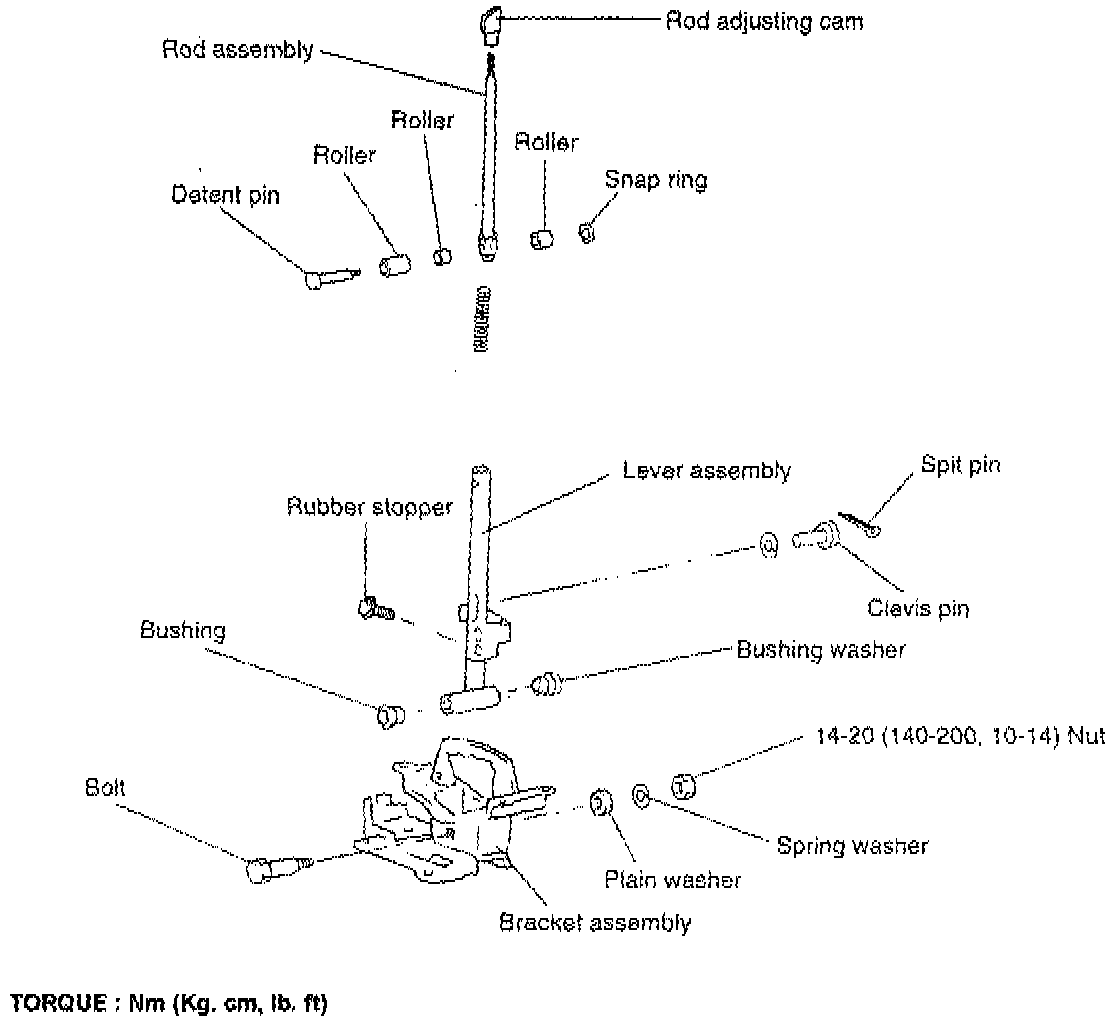 Rod adjusting cam
Rod assembly
Roller
Roller
Roller
Snap ring
Detent pin

Lever assembly
Spit pin
Rubber stopper
Clevis pin
Bushing
Bushing washer
14-20 (140-200, 10-14) Nut
Bolt
Spring washer
Plain washer
Bracket assembly

TORQUE : Nm (Kg. cm, lb. ft)