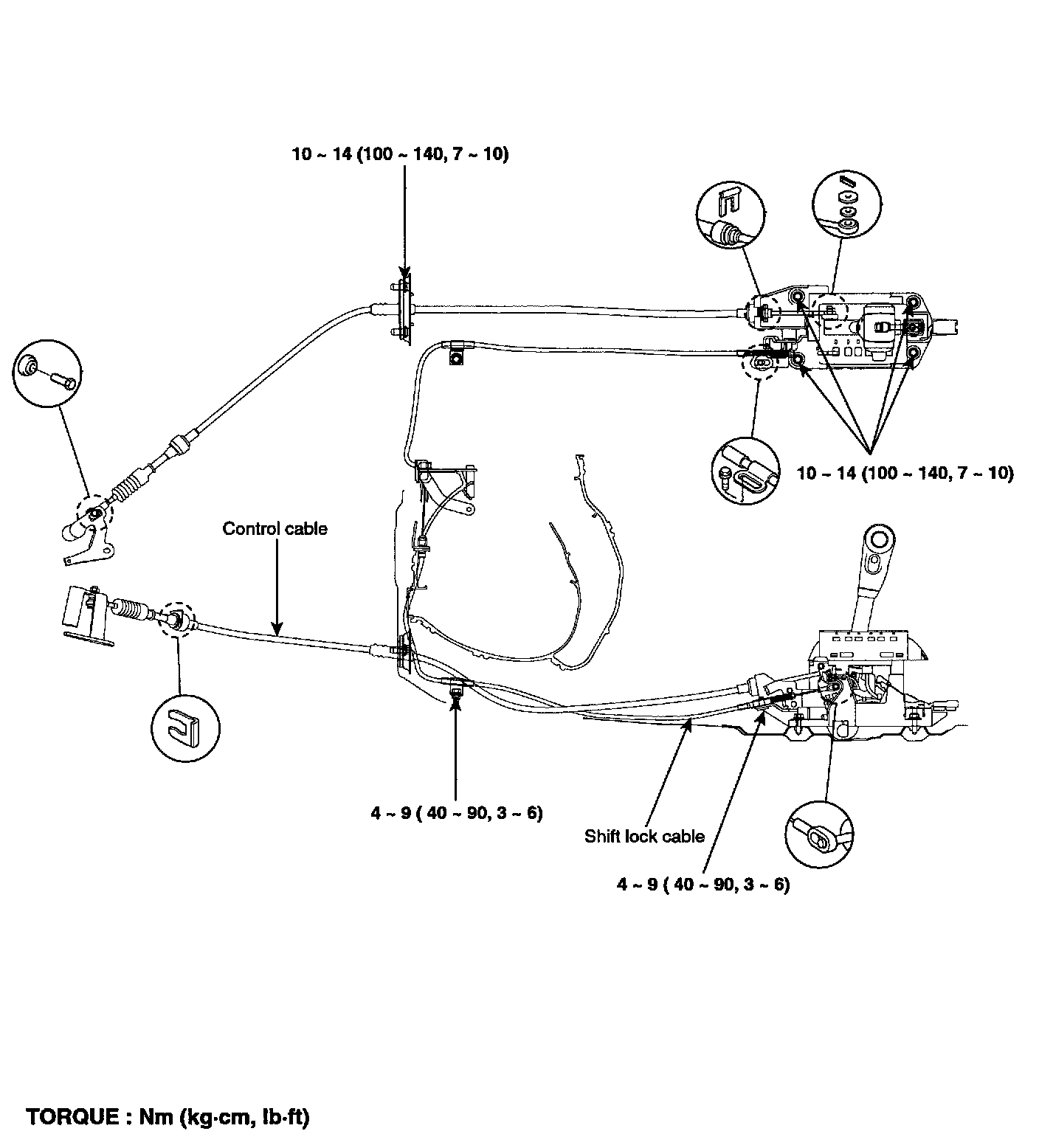 10 ~ 14 (100 ~ 140, 7 ~ 10)

10 ~ 14 (100 ~ 140, 7 ~ 10)

Control cable

4 ~ 9 ( 40 ~ 90, 3 ~ 6)

Shift lock cable

4 ~ 9 ( 40 ~ 90, 3 ~ 6)

TORQUE : Nm (kg·cm, lb·ft)