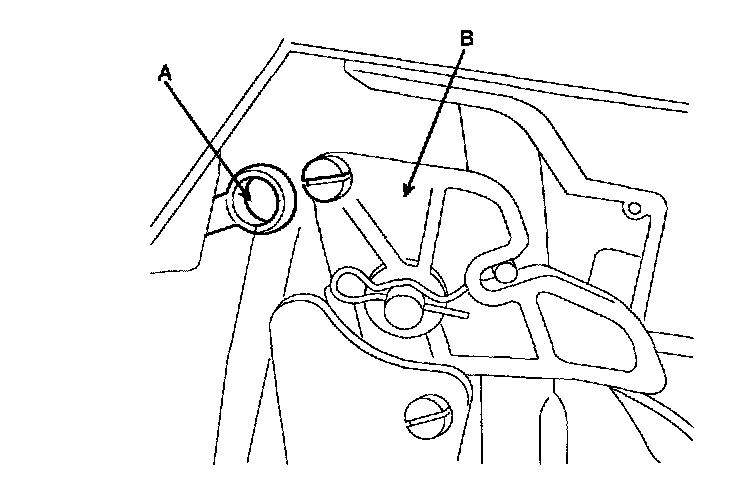 A
B