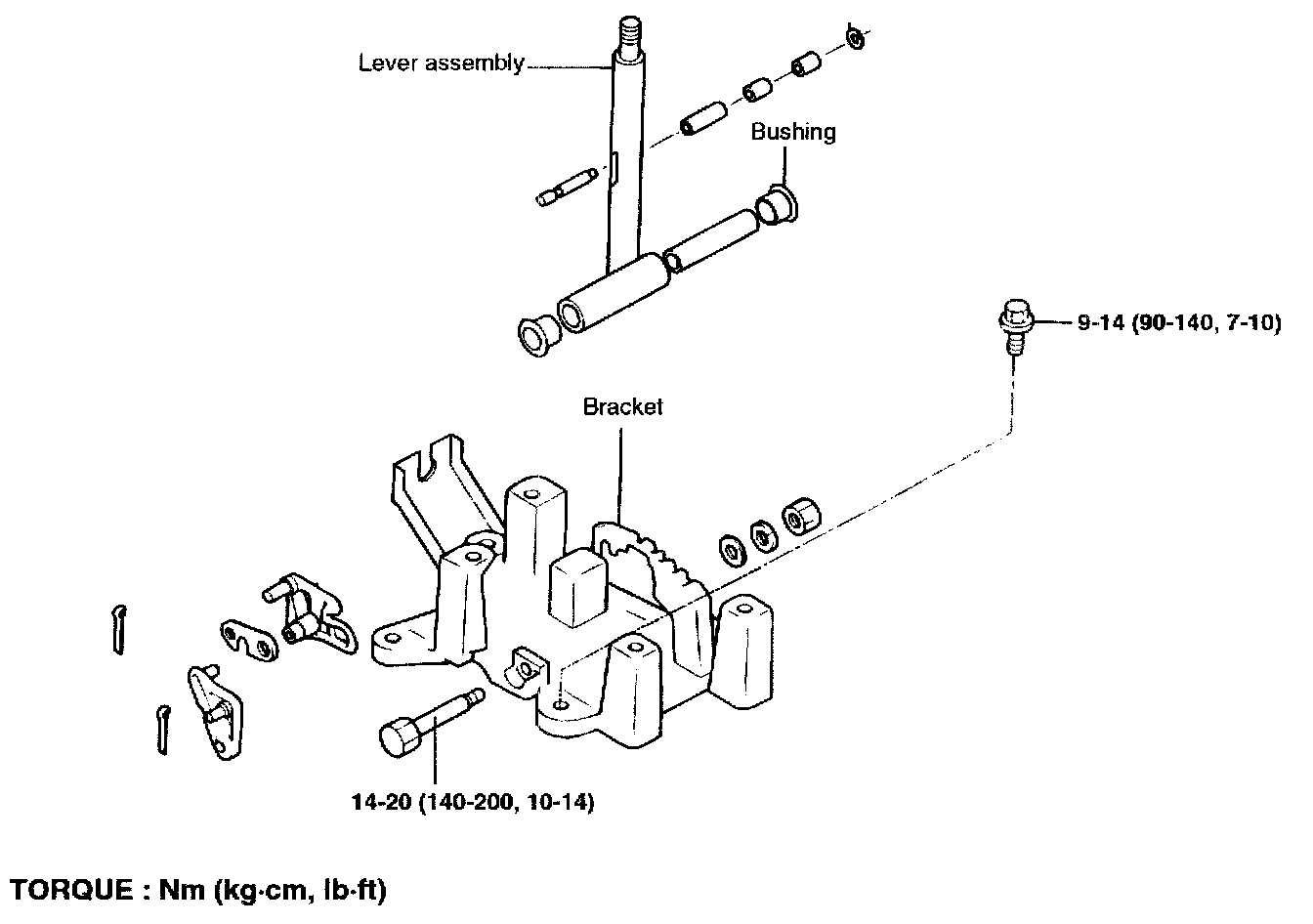 Lever assembly

Bushing

9-14 (90-140, 7-10)

Bracket

14-20 (140-200, 10-14)

TORQUE : Nm (kg·cm, lb·ft)