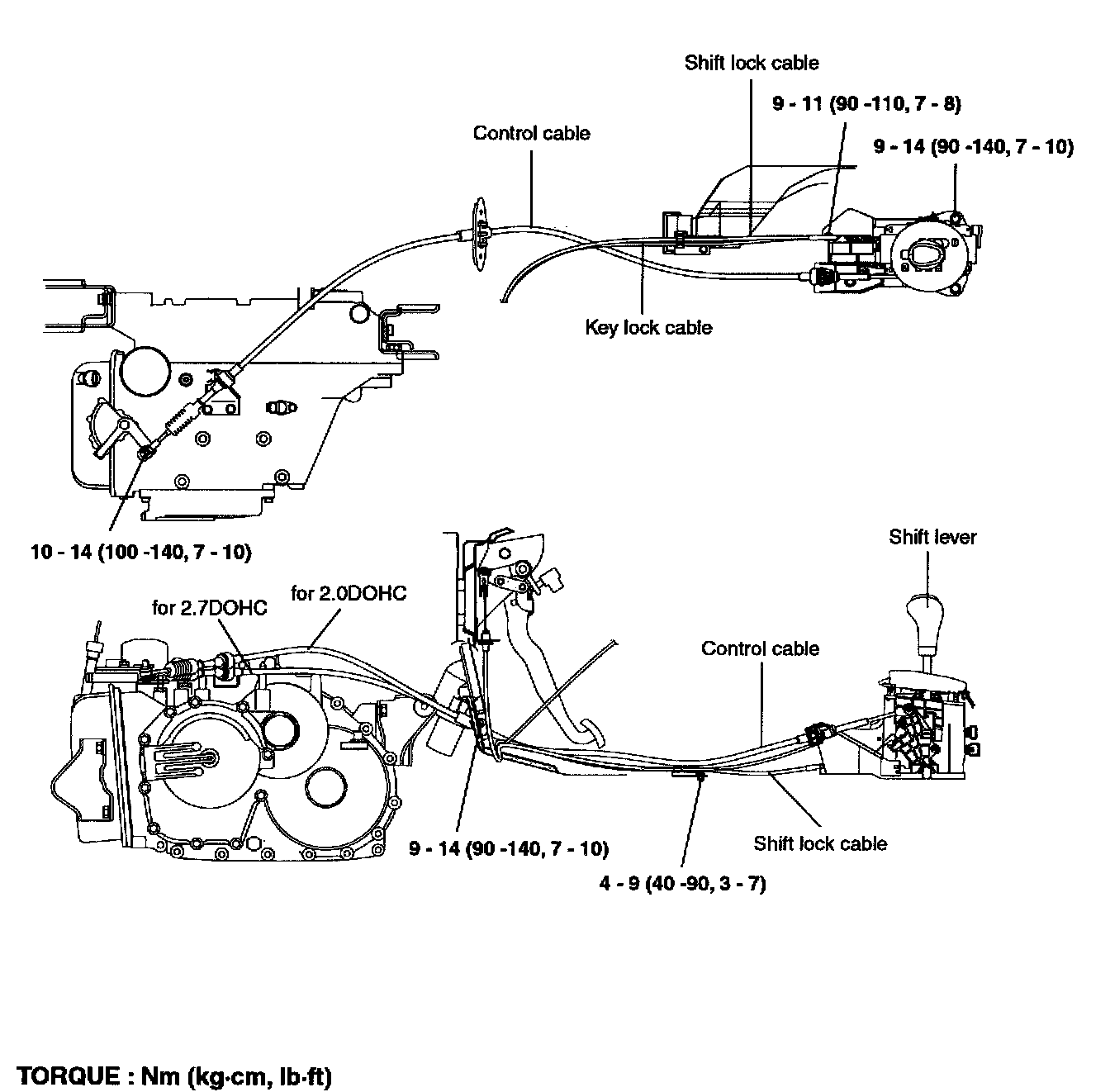 Shift lock cable

9 - 11 (90 -110, 7 - 8)

Control cable

9 - 14 (90 -140, 7 - 10)

Key lock cable

10 - 14 (100 -140, 7 - 10)

Shift lever

for 2.7DOHC

for 2.0DOHC

Control cable

9 - 14 (90 -140, 7 - 10)

Shift lock cable

4 - 9 (40 -90, 3 - 7)

TORQUE : Nm (kg·cm, lb·ft)