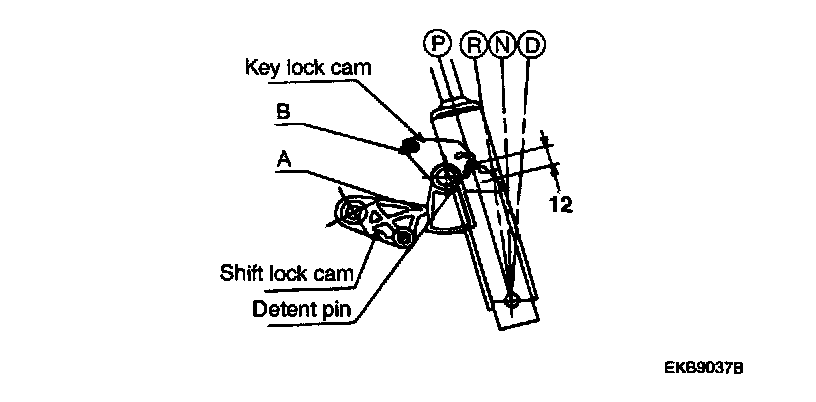 P
R
N
D
Key lock cam
B
A
12
Shift lock cam
Detent pin
EKB9037B