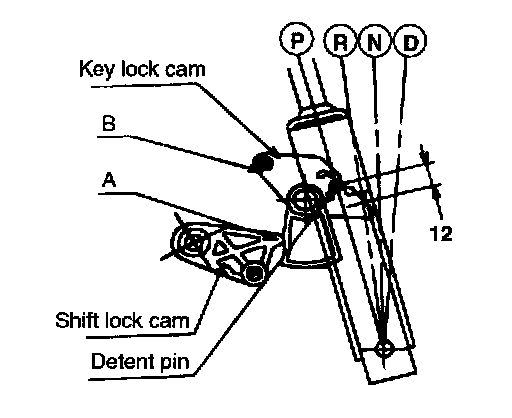 P R N D
Key lock cam
B
A
12
Shift lock cam
Detent pin