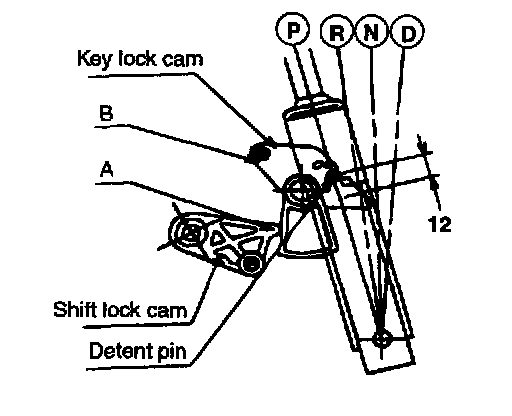 P R N D

Key lock cam

B

A

12

Shift lock cam

Detent pin