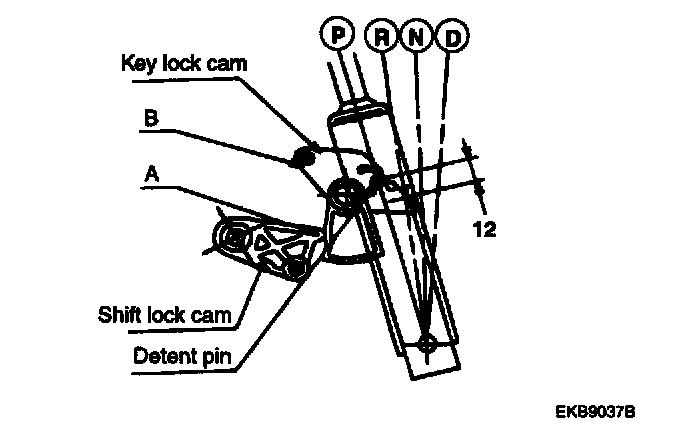 P R N D

Key lock cam

B

A

12

Shift lock cam

Detent pin

EKB9037B