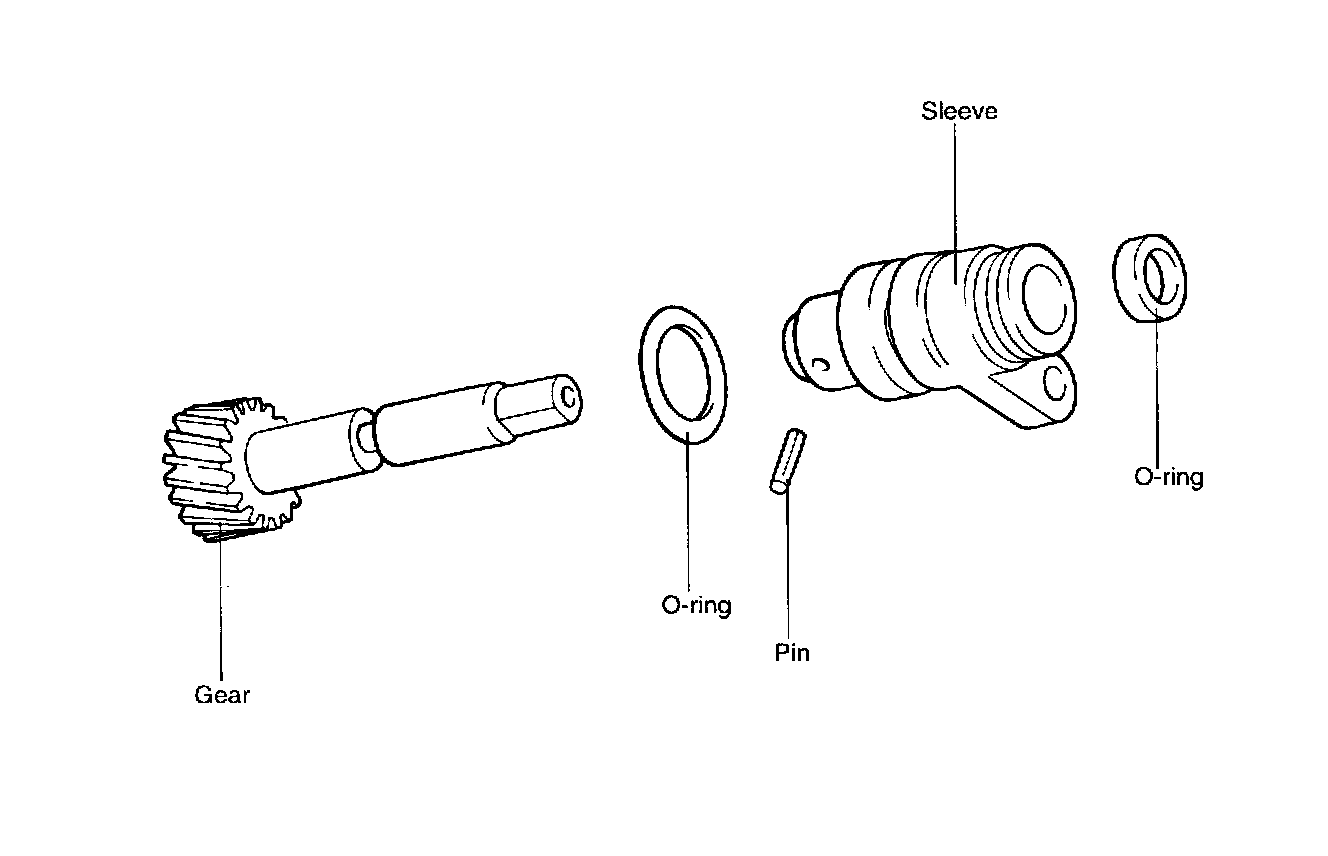 Sleeve

O-ring

O-ring

Pin

Gear