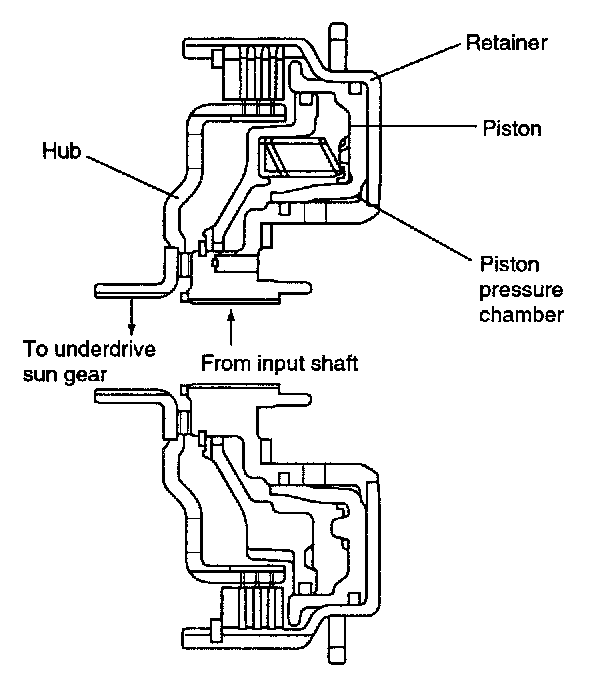 Retainer

Piston

Hub

Piston pressure chamber

To underdrive sun gear

From input shaft