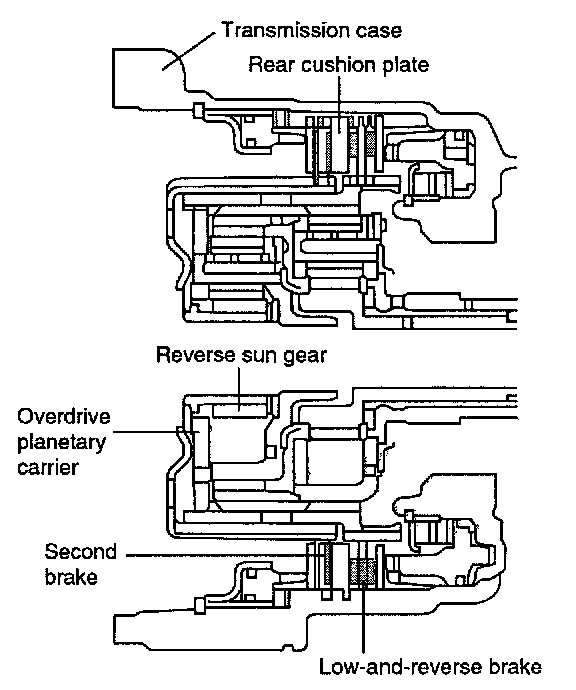 Transmission case
Rear cushion plate
Reverse sun gear
Overdrive planetary carrier
Second brake
Low-and-reverse brake