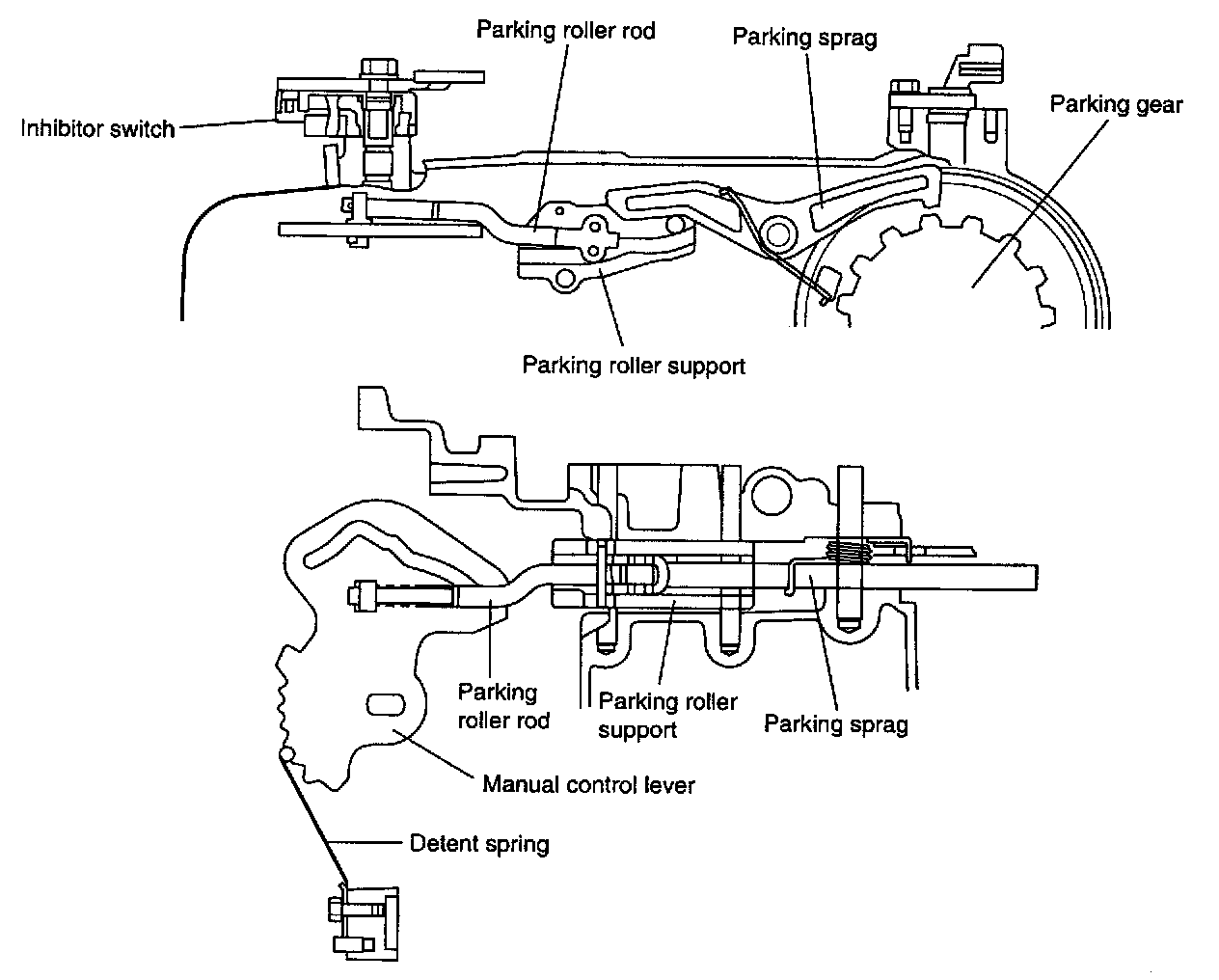 Parking roller rod
Parking sprag
Inhibitor switch
Parking gear
Parking roller support

Parking roller rod
Parking roller support
Parking sprag
Manual control lever
Detent spring