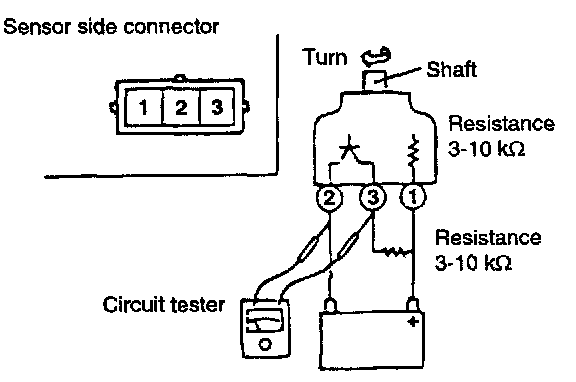 Sensor side connector

1 2 3

Turn

Shaft

Resistance 3-10 kΩ

2 3 1

Resistance 3-10 kΩ

Circuit tester

+