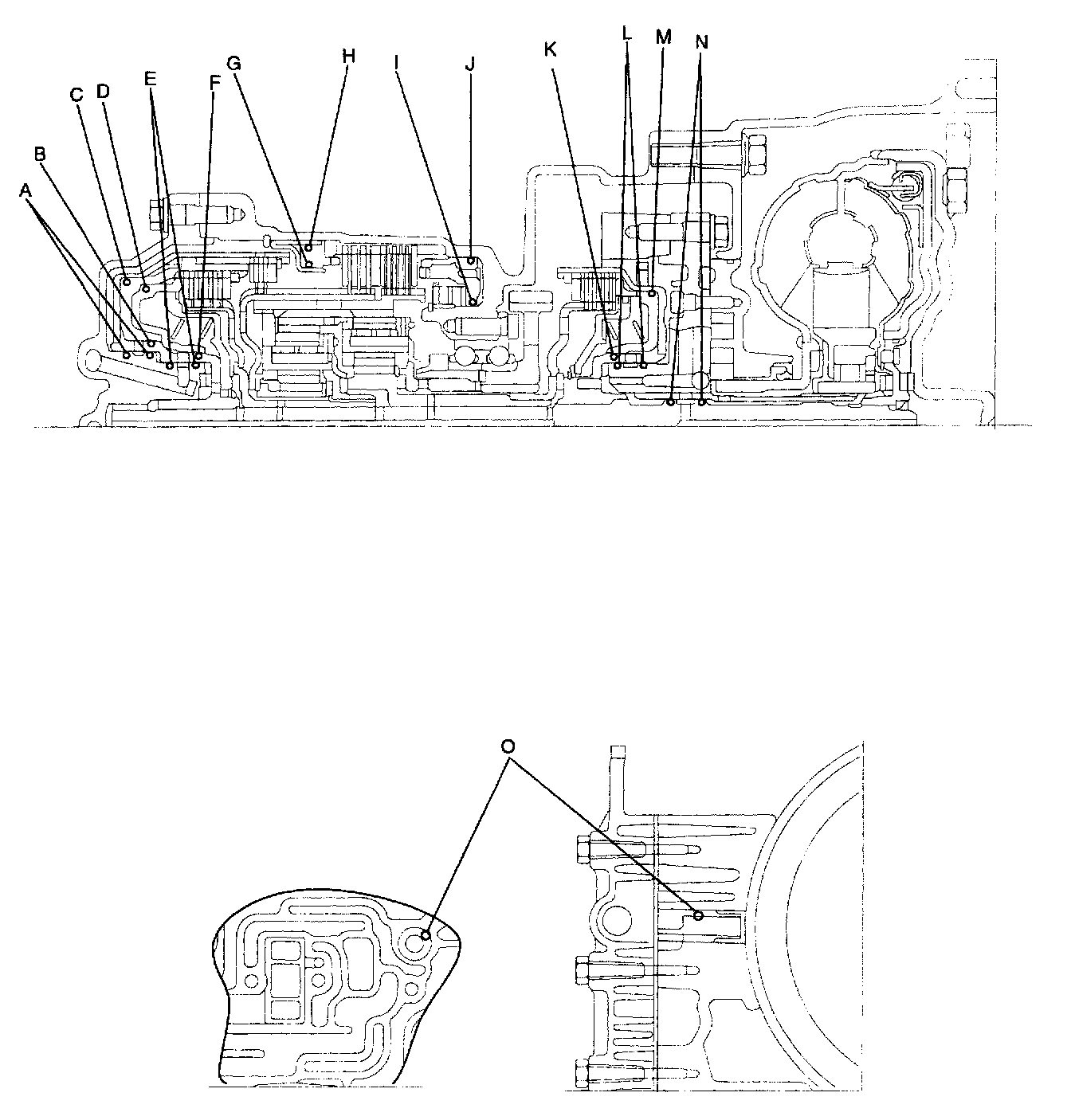 A
B
C
D
E
F
G
H
I
J
K
L
M
N
O