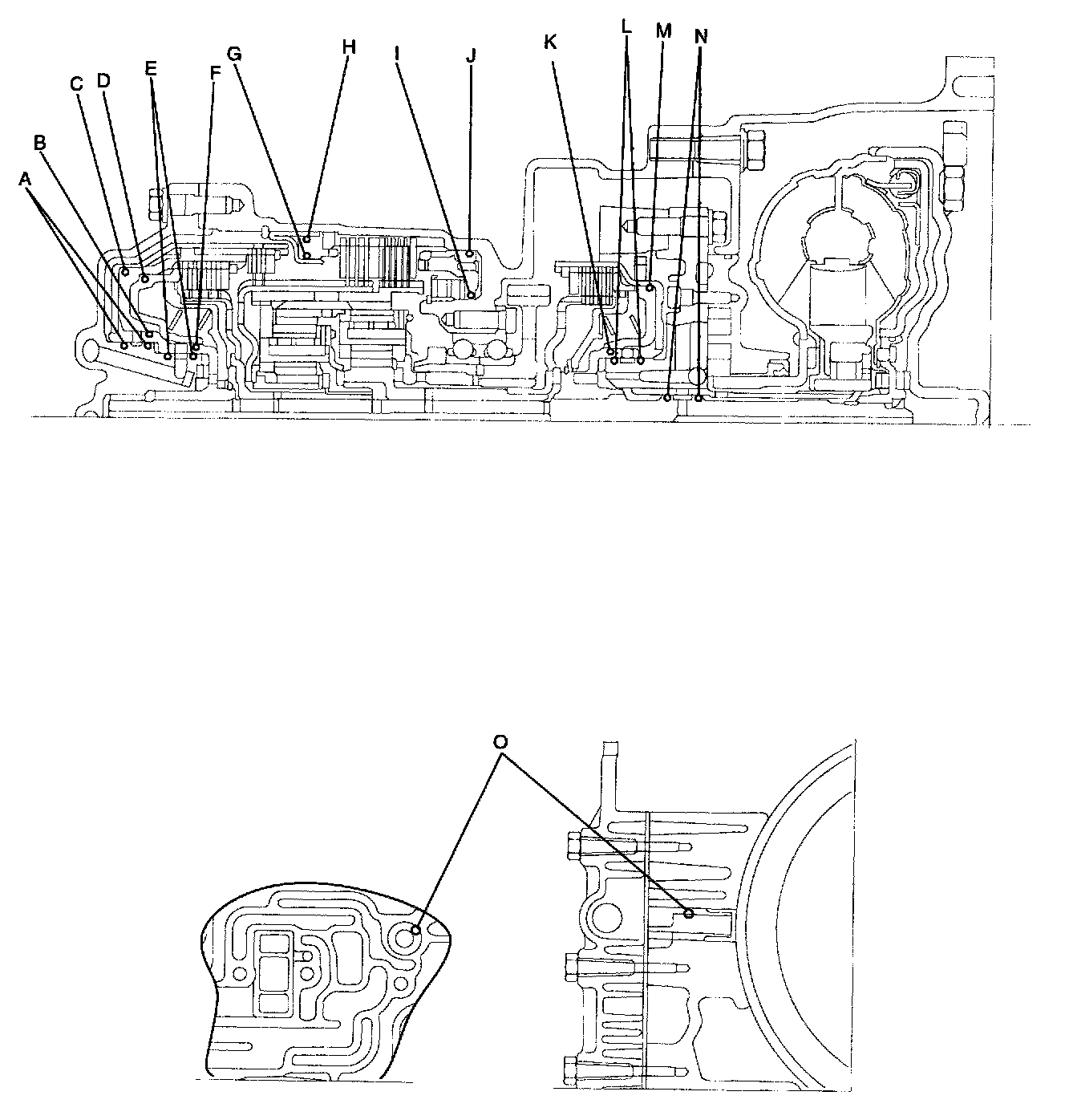 A
B
C
D
E
F
G
H
I
J
K
L
M
N
O