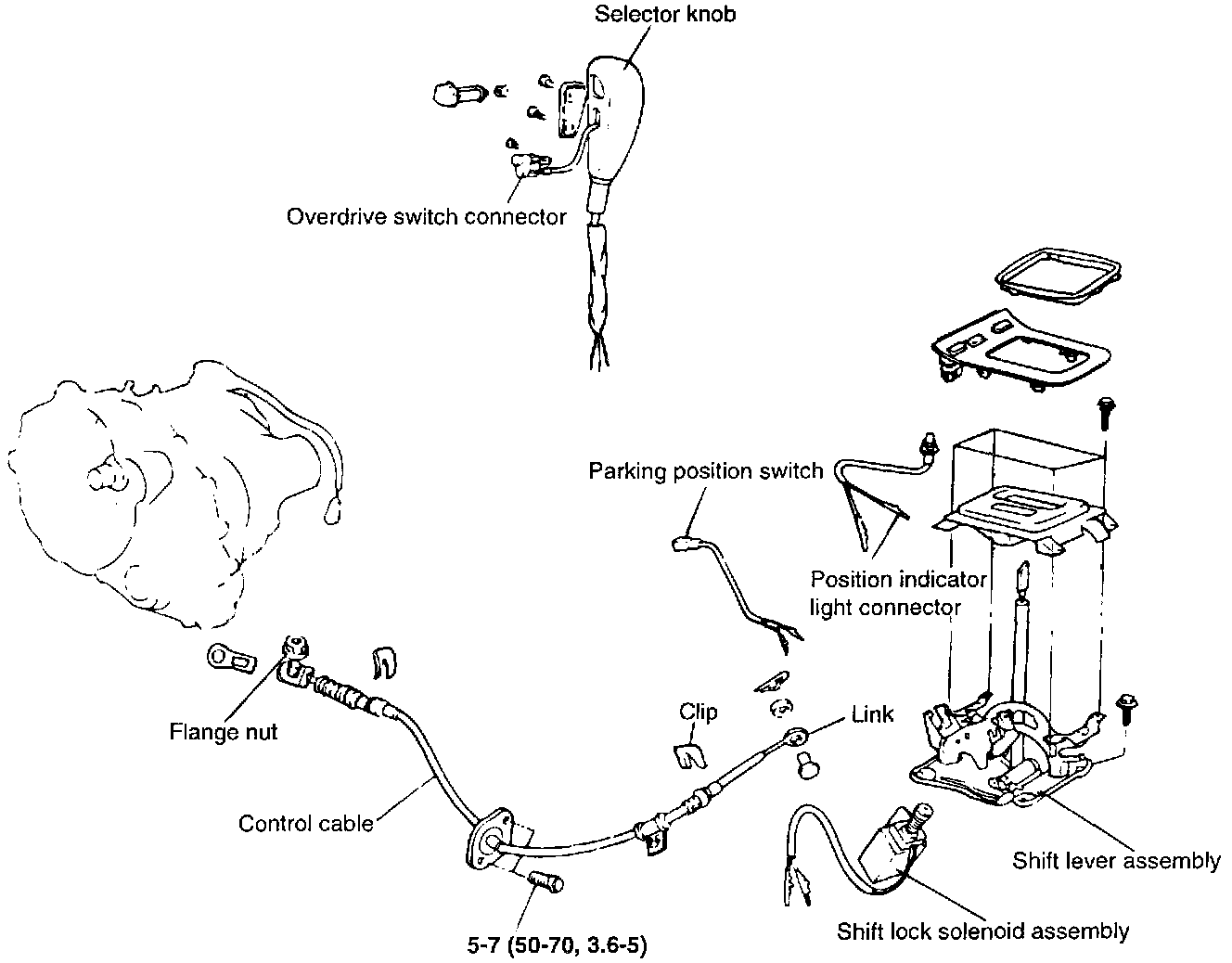 Selector knob

Overdrive switch connector

Parking position switch

Position indicator light connector

Flange nut

Clip

Link

Control cable

Shift lever assembly

Shift lock solenoid assembly

5-7 (50-70, 3.6-5)