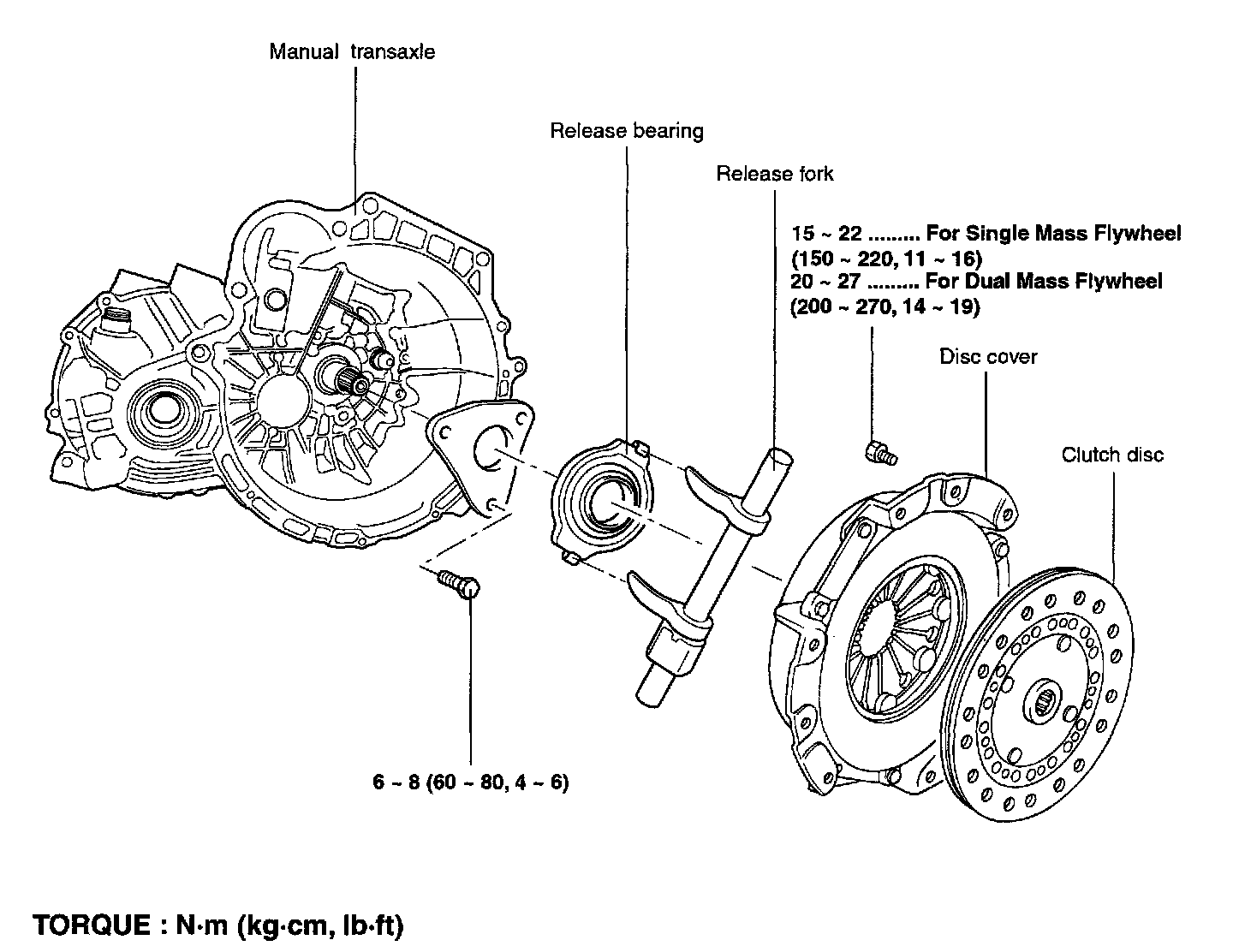 Manual transaxle

Release bearing

Release fork

15 ~ 22 ......... For Single Mass Flywheel
(150 ~ 220, 11 ~ 16)
20 ~ 27 ......... For Dual Mass Flywheel
(200 ~ 270, 14 ~ 19)

Disc cover

Clutch disc

6 ~ 8 (60 ~ 80, 4 ~ 6)

TORQUE : N·m (kg·cm, lb·ft)