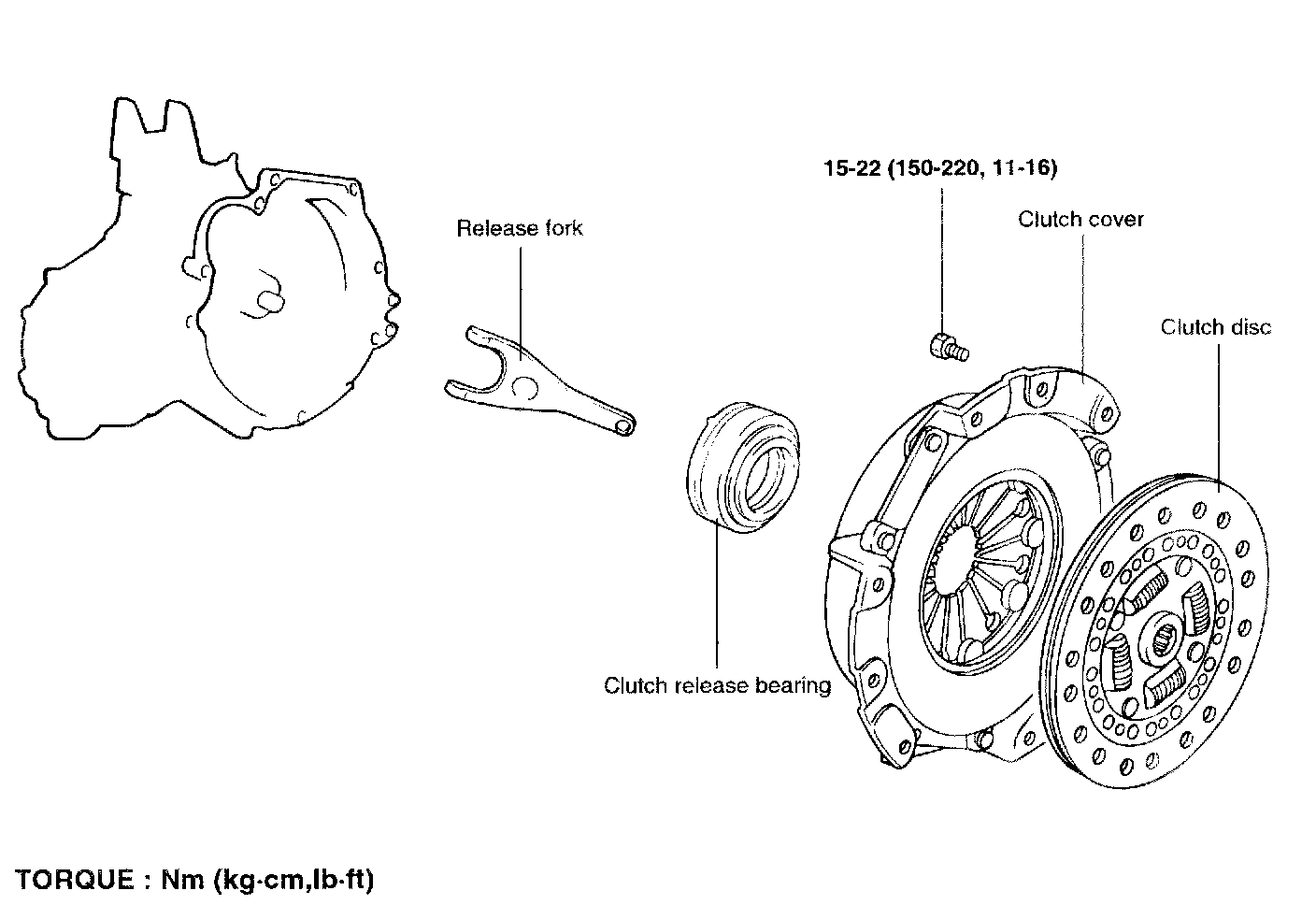 15-22 (150-220, 11-16)

Release fork

Clutch cover

Clutch disc

Clutch release bearing

TORQUE : Nm (kg·cm,lb·ft)