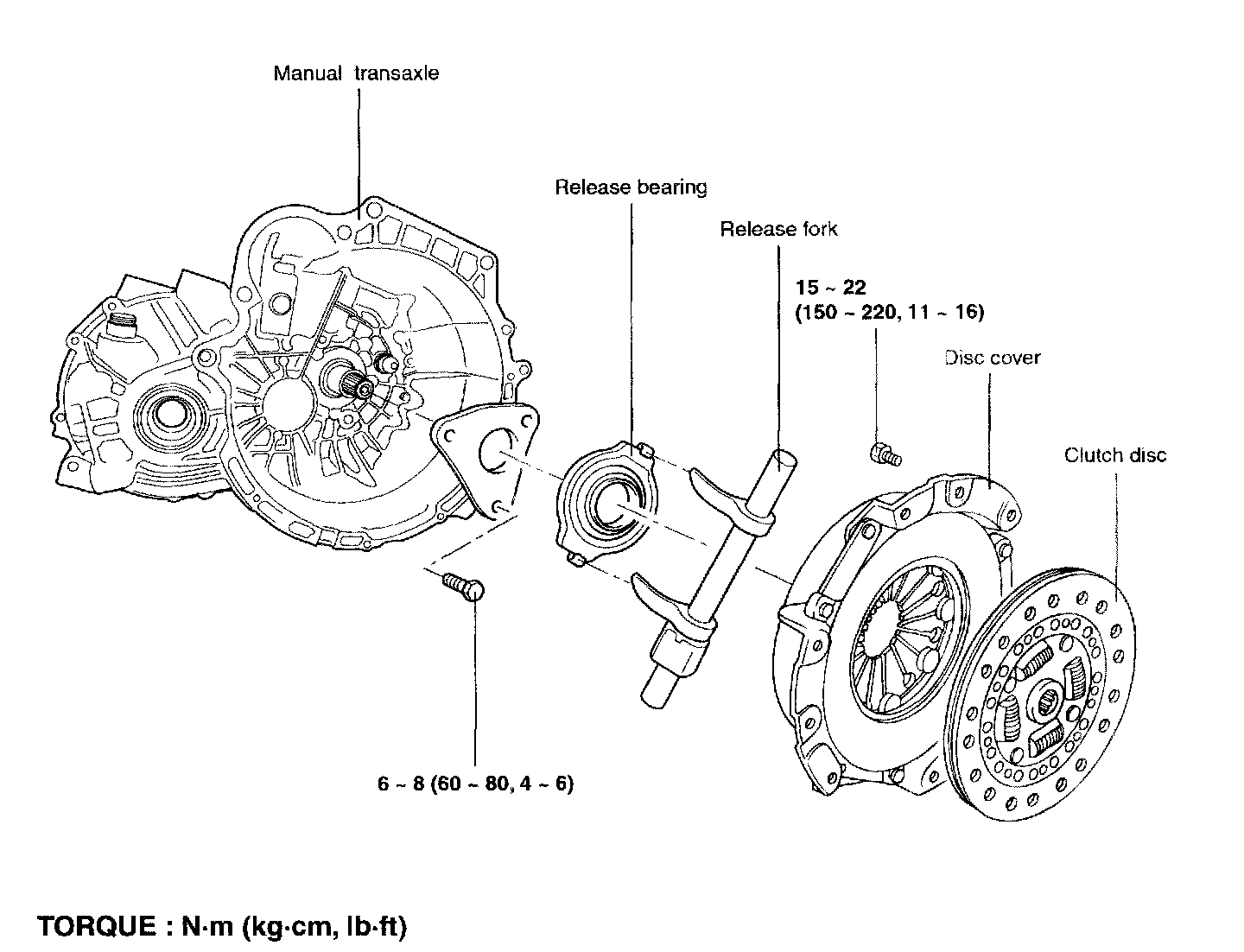 Manual transaxle

Release bearing

Release fork

15 ~ 22
(150 ~ 220, 11 ~ 16)

Disc cover

Clutch disc

6 ~ 8 (60 ~ 80, 4 ~ 6)

TORQUE : N·m (kg·cm, lb·ft)