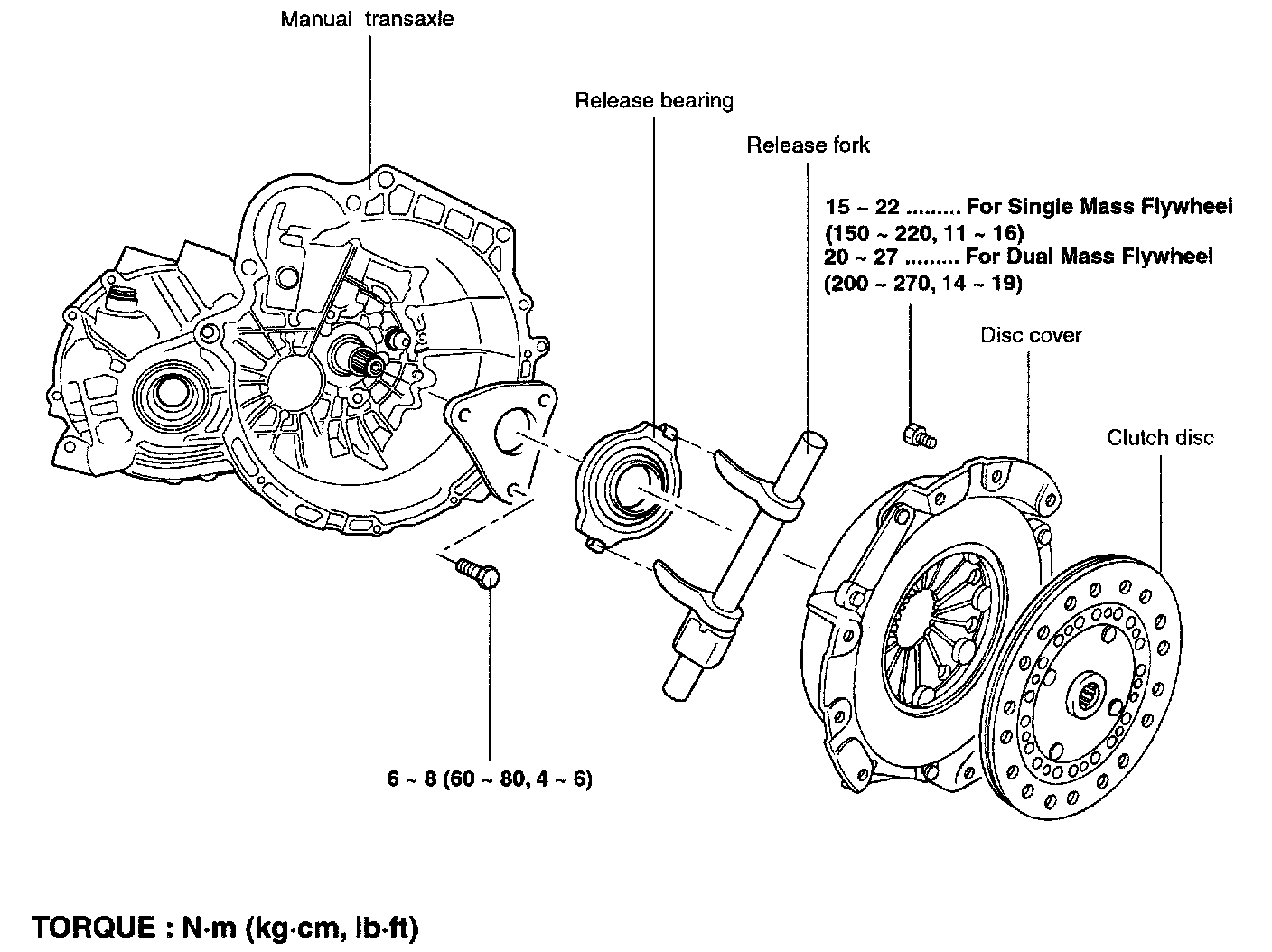 Manual transaxle

Release bearing

Release fork

15 ~ 22 ......... For Single Mass Flywheel
(150 ~ 220, 11 ~ 16)
20 ~ 27 ......... For Dual Mass Flywheel
(200 ~ 270, 14 ~ 19)

Disc cover

Clutch disc

6 ~ 8 (60 ~ 80, 4 ~ 6)

TORQUE : N·m (kg·cm, lb·ft)