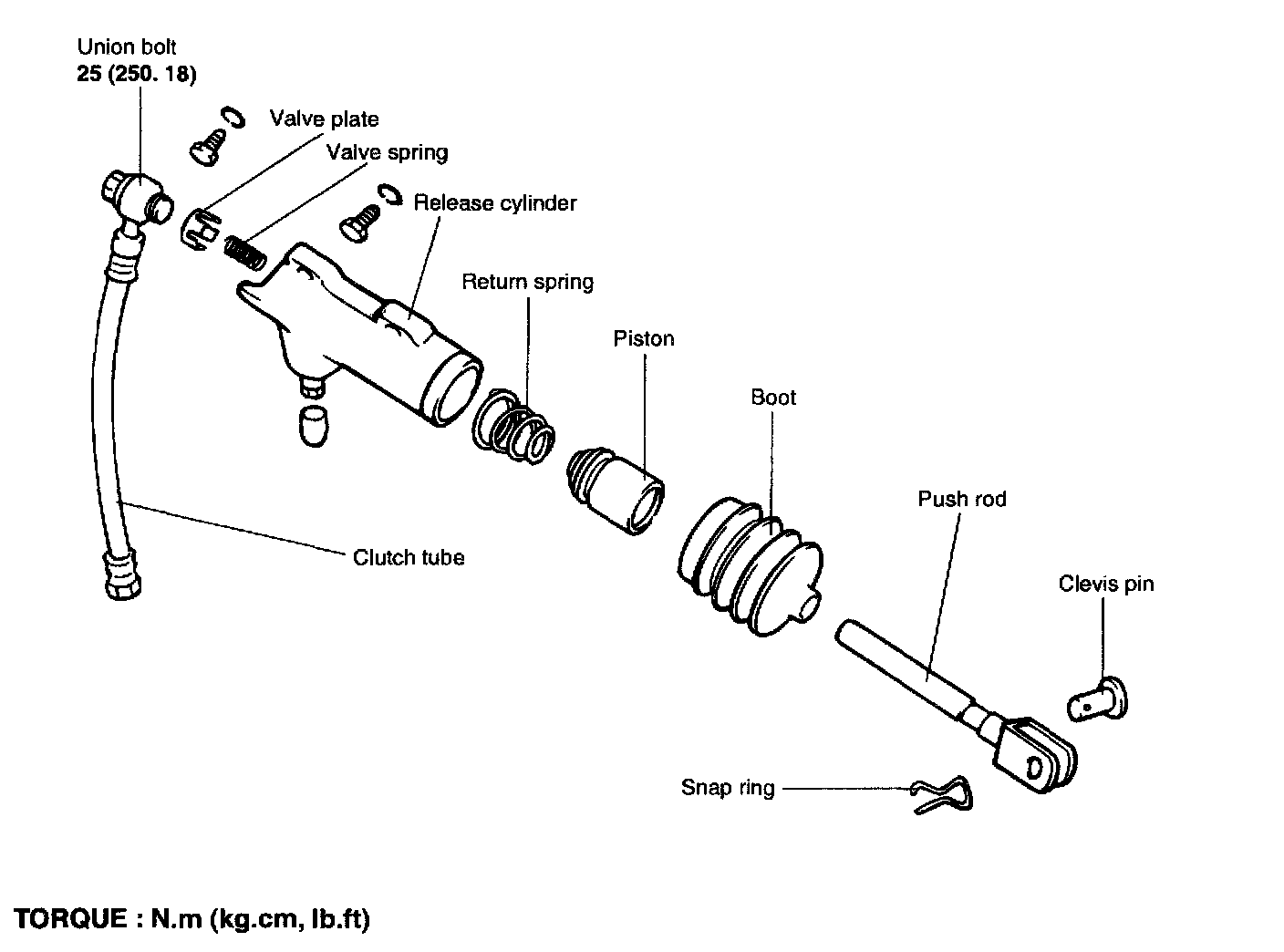 Union bolt
25 (250. 18)

Valve plate

Valve spring

Release cylinder

Return spring

Piston

Boot

Push rod

Clevis pin

Clutch tube

Snap ring

TORQUE : N.m (kg.cm, lb.ft)