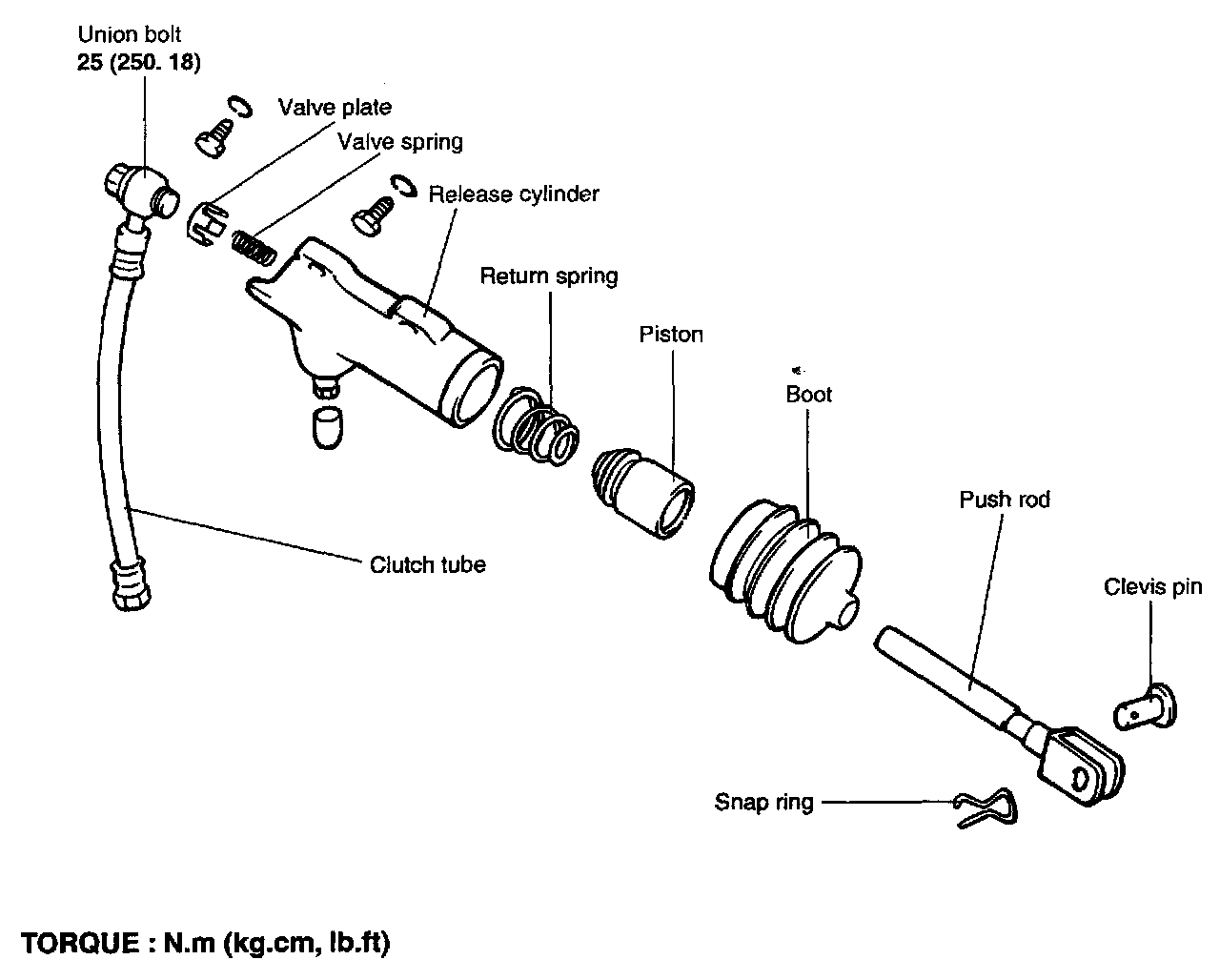 Union bolt
25 (250. 18)

Valve plate

Valve spring

Release cylinder

Return spring

Piston

Boot

Push rod

Clevis pin

Clutch tube

Snap ring

TORQUE : N.m (kg.cm, lb.ft)