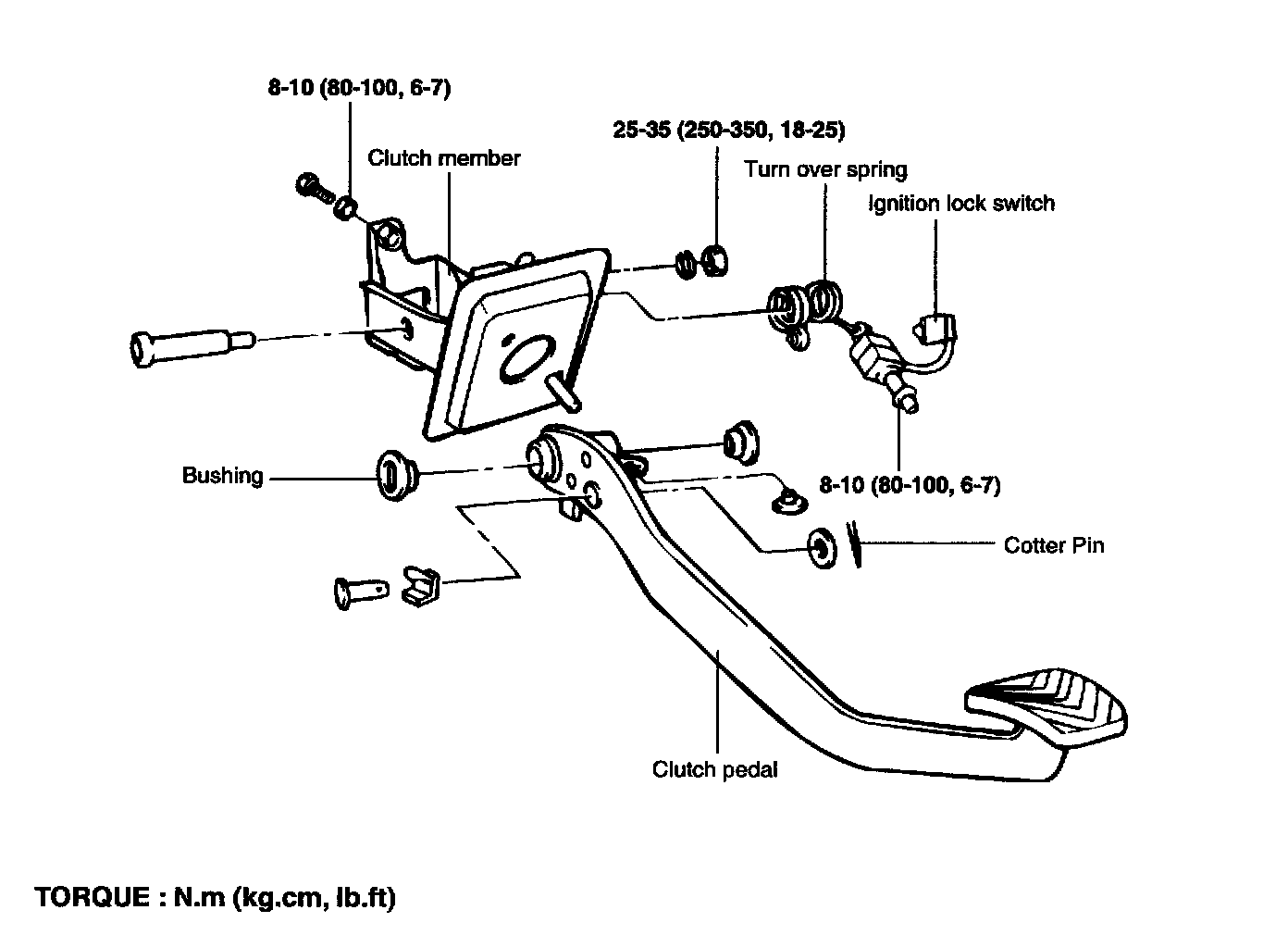 8-10 (80-100, 6-7)

Clutch member

25-35 (250-350, 18-25)

Turn over spring

Ignition lock switch

Bushing

8-10 (80-100, 6-7)

Cotter Pin

Clutch pedal

TORQUE : N.m (kg.cm, lb.ft)