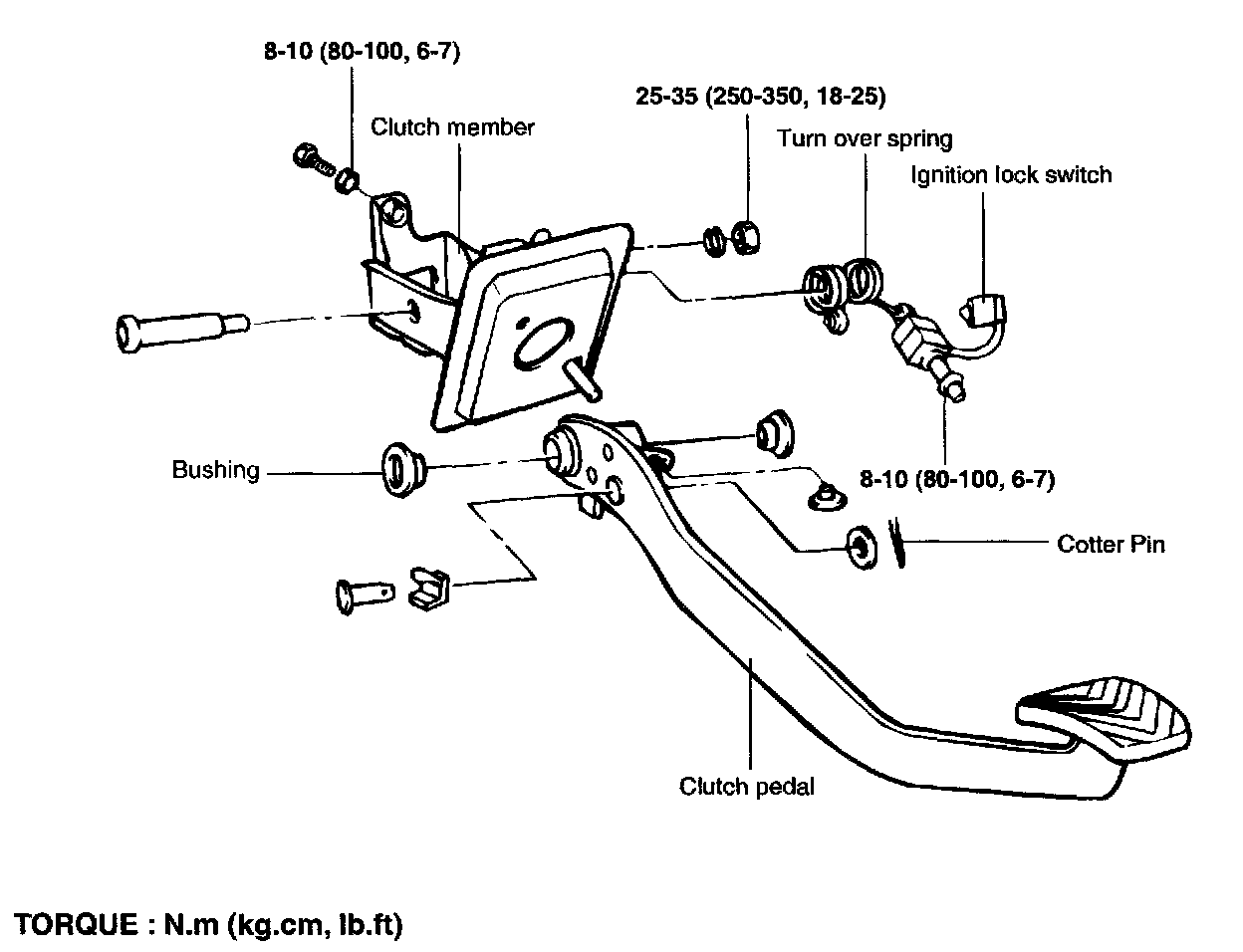 8-10 (80-100, 6-7)

Clutch member

25-35 (250-350, 18-25)

Turn over spring

Ignition lock switch

Bushing

8-10 (80-100, 6-7)

Cotter Pin

Clutch pedal

TORQUE : N.m (kg.cm, lb.ft)