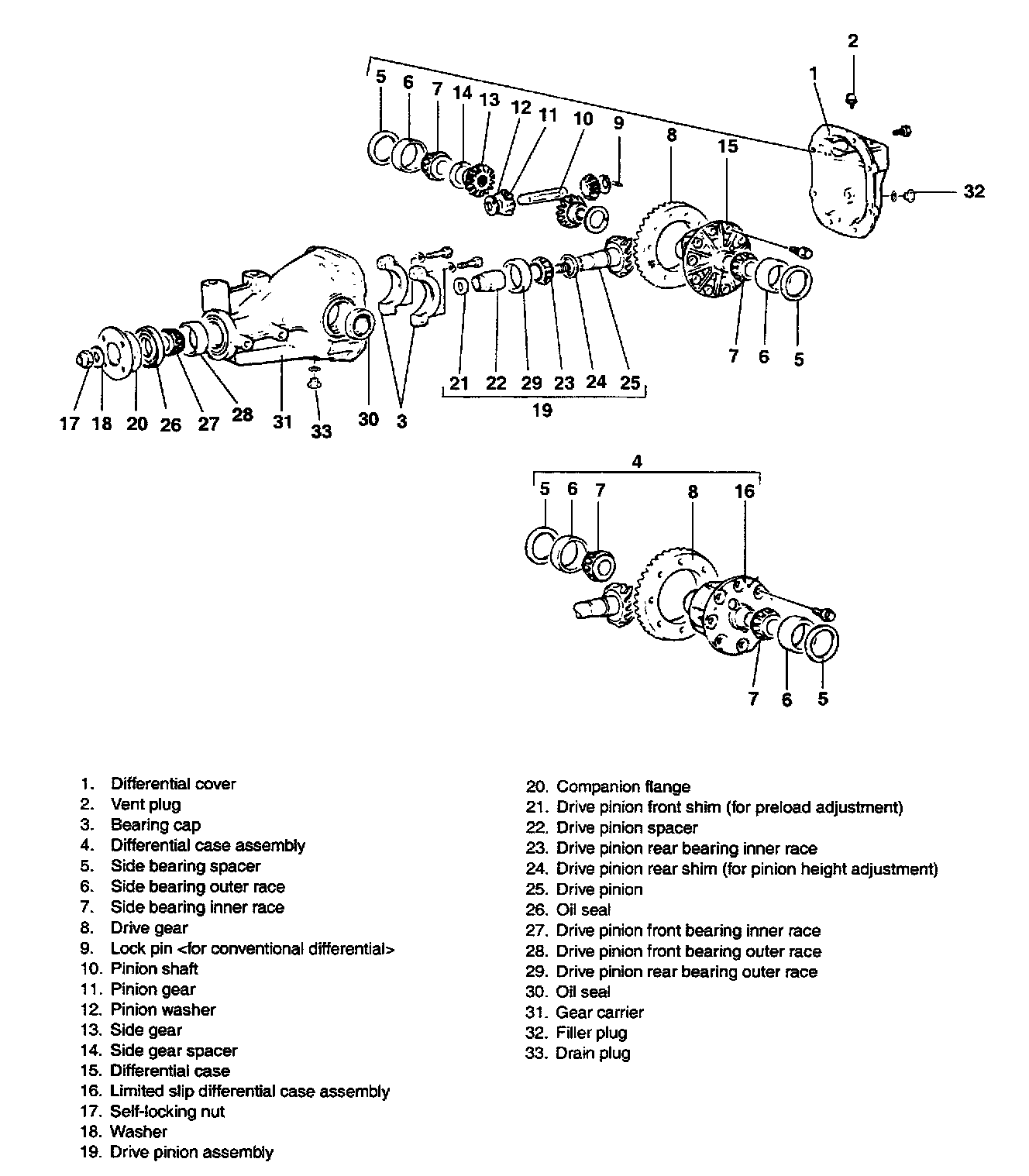 2
1
5 6 7 14 13 12 11 10 9
8 15
32
7 6 5
21 22 29 23 24 25
19
17 18 20 26 27 28 31 33 30 3

4
5 6 7 8 16
7 6 5

1. Differential cover
2. Vent plug
3. Bearing cap
4. Differential case assembly
5. Side bearing spacer
6. Side bearing outer race
7. Side bearing inner race
8. Drive gear
9. Lock pin <for conventional differential>
10. Pinion shaft
11. Pinion gear
12. Pinion washer
13. Side gear
14. Side gear spacer
15. Differential case
16. Limited slip differential case assembly
17. Self-locking nut
18. Washer
19. Drive pinion assembly

20. Companion flange
21. Drive pinion front shim (for preload adjustment)
22. Drive pinion spacer
23. Drive pinion rear bearing inner race
24. Drive pinion rear shim (for pinion height adjustment)
25. Drive pinion
26. Oil seal
27. Drive pinion front bearing inner race
28. Drive pinion front bearing outer race
29. Drive pinion rear bearing outer race
30. Oil seal
31. Gear carrier
32. Filler plug
33. Drain plug