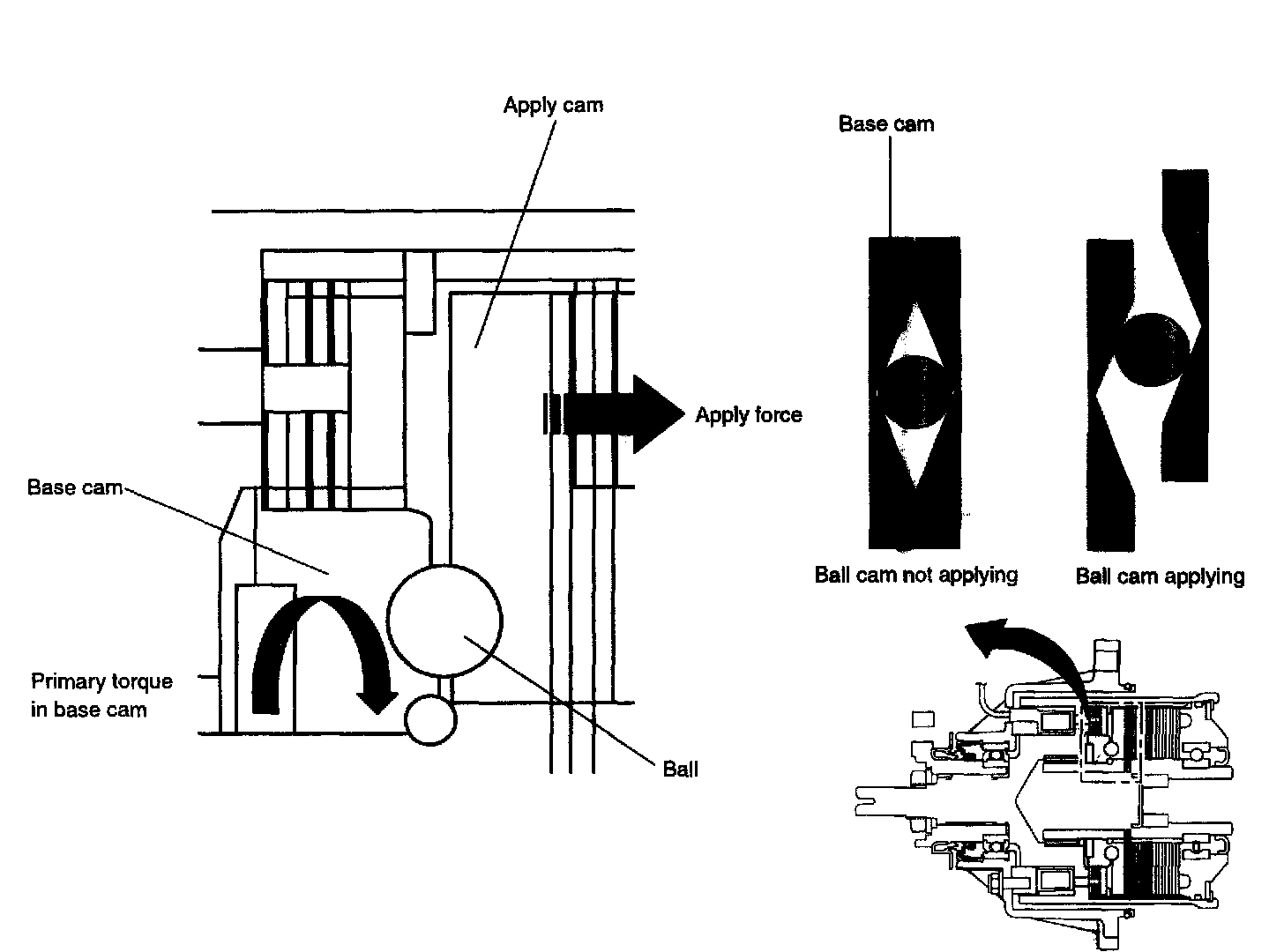 Apply cam

Base cam

Apply force

Base cam

Ball cam not applying

Ball cam applying

Primary torque in base cam

Ball