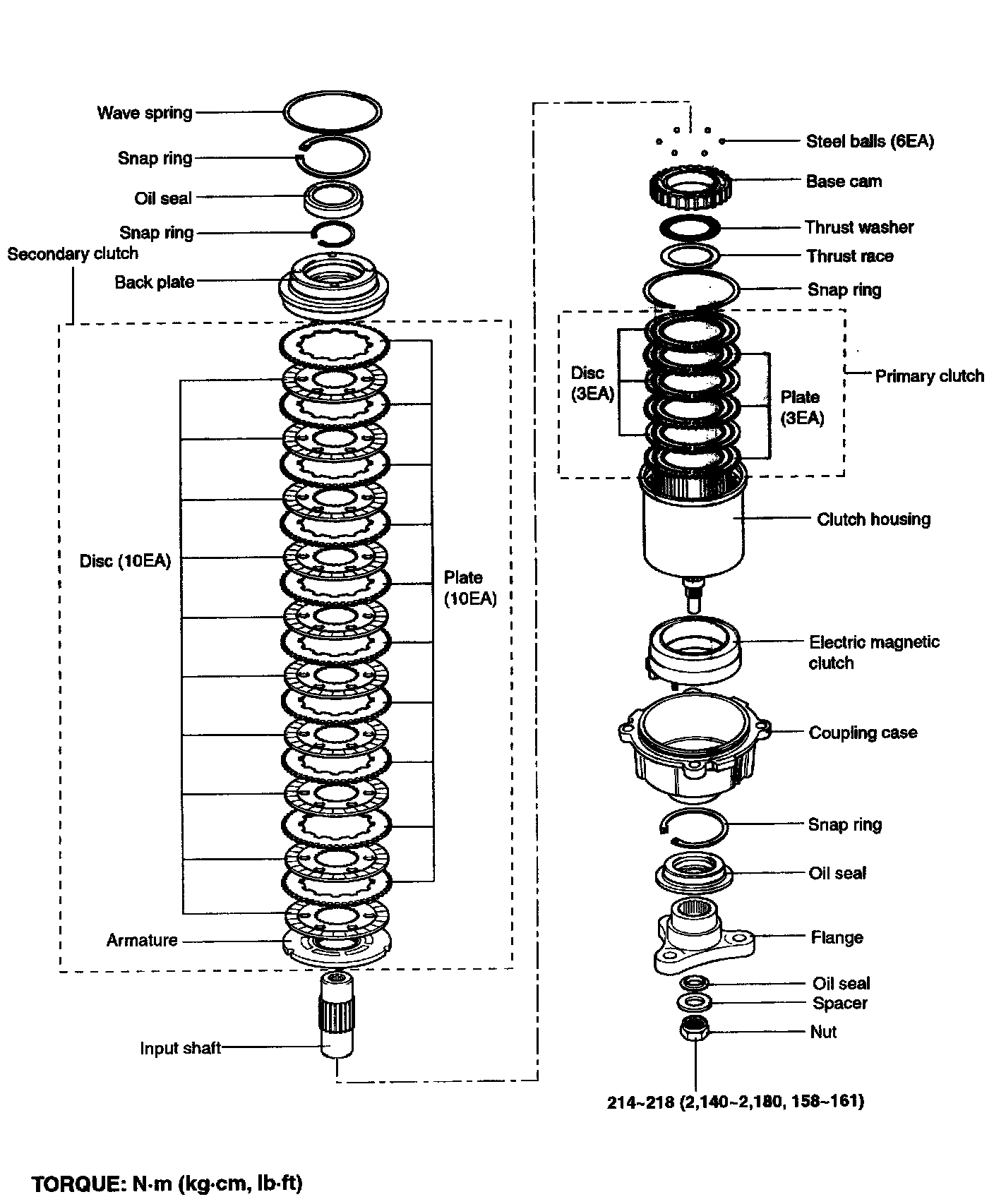 Wave spring
Snap ring
Oil seal
Snap ring
Secondary clutch
Back plate
Disc (10EA)
Plate (10EA)
Armature
Input shaft

Steel balls (6EA)
Base cam
Thrust washer
Thrust race
Snap ring
Disc (3EA)
Plate (3EA)
Primary clutch
Clutch housing
Electric magnetic clutch
Coupling case
Snap ring
Oil seal
Flange
Oil seal
Spacer
Nut
214~218 (2,140~2,180, 158~161)

TORQUE: N·m (kg·cm, lb·ft)