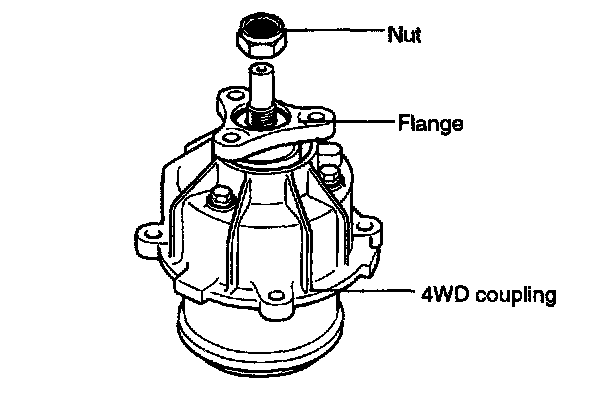 Nut

Flange

4WD coupling