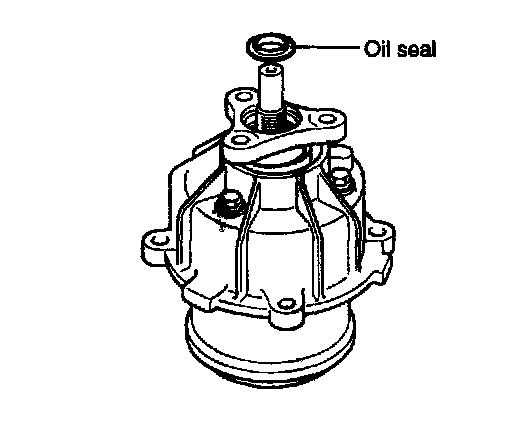 Oil seal