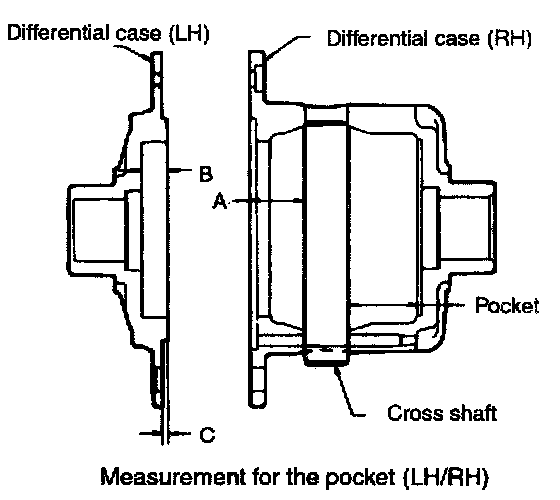 Differential case (LH)

Differential case (RH)

B

A

Pocket

Cross shaft

C

Measurement for the pocket (LH/RH)